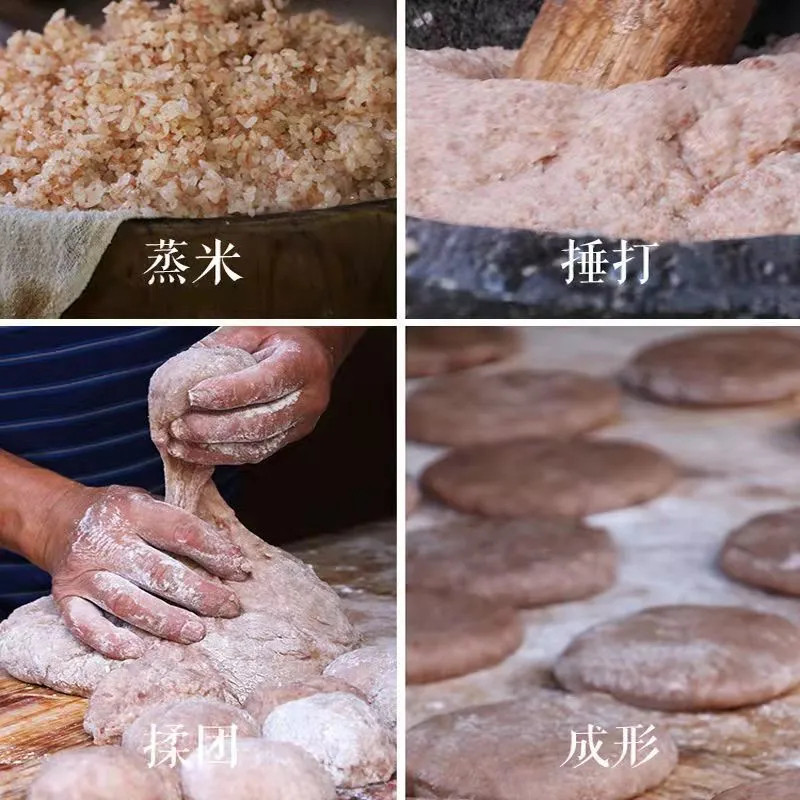 蒸米

捶打

揉团

成形