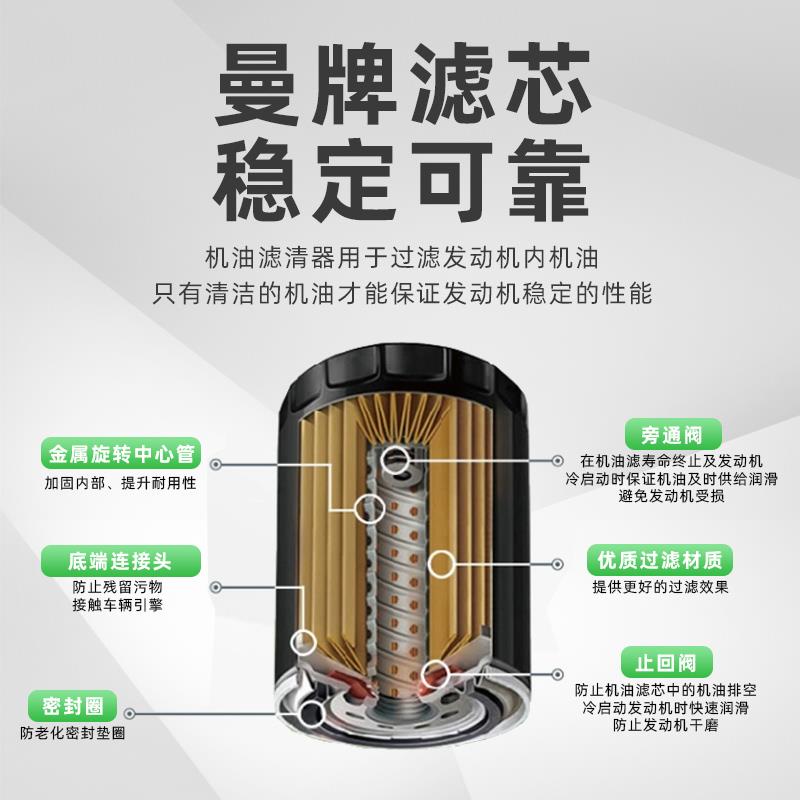 曼牌滤芯
稳定可靠

机油滤清器用于过滤发动机内机油
只有清洁的机油才能保证发动机稳定的性能

金属旋转中心管
加固内部、提升耐用性

底端连接头
防止残留污物
接触车辆引擎

密封圈
防老化密封垫圈

旁通阀
在机油滤寿命终止及发动机
冷启动时保证机油及时供给润滑
避免发动机受损

优质过滤材质
提供更好的过滤效果

止回阀
防止机油滤芯中的机油排空
冷启动发动机时快速润滑
防止发动机干磨