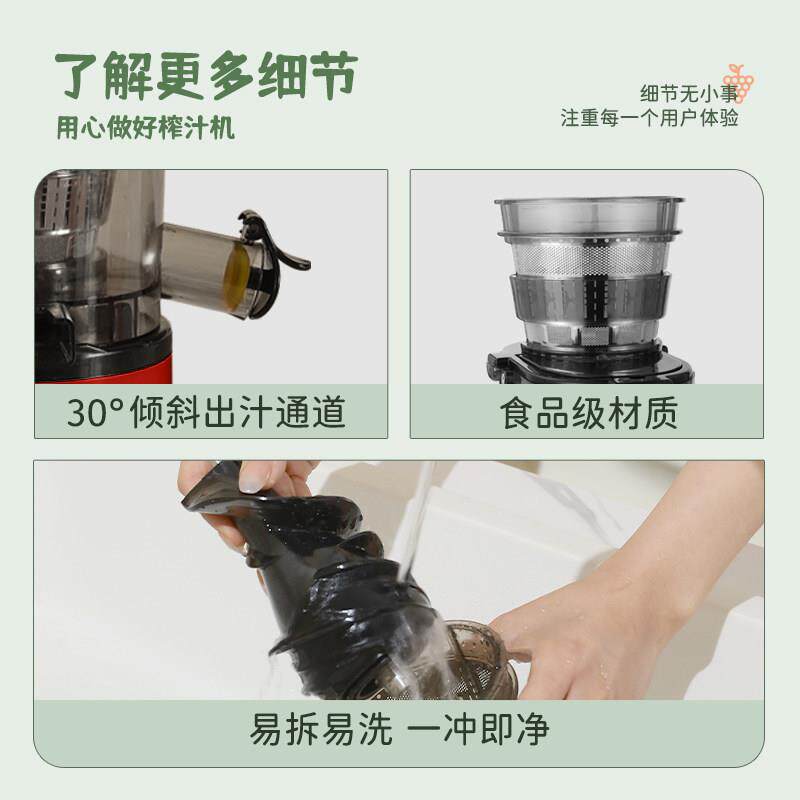 了解更多细节
用心做好榨汁机

细节无小事
注重每一个用户体验

30°倾斜出汁通道

食品级材质

易拆易洗 一冲即净