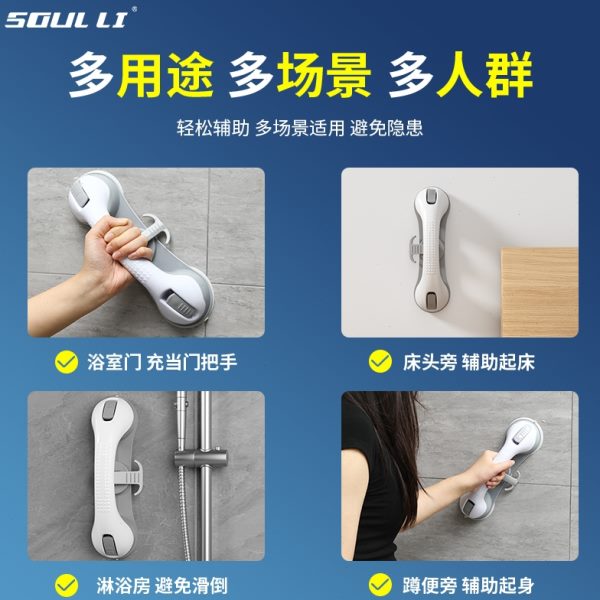 SOUL LI®

多用途 多场景 多人群

轻松辅助 多场景适用 避免隐患

浴室门 充当门把手

床头旁 辅助起床

淋浴房 避免滑倒

蹲便旁 辅助起身