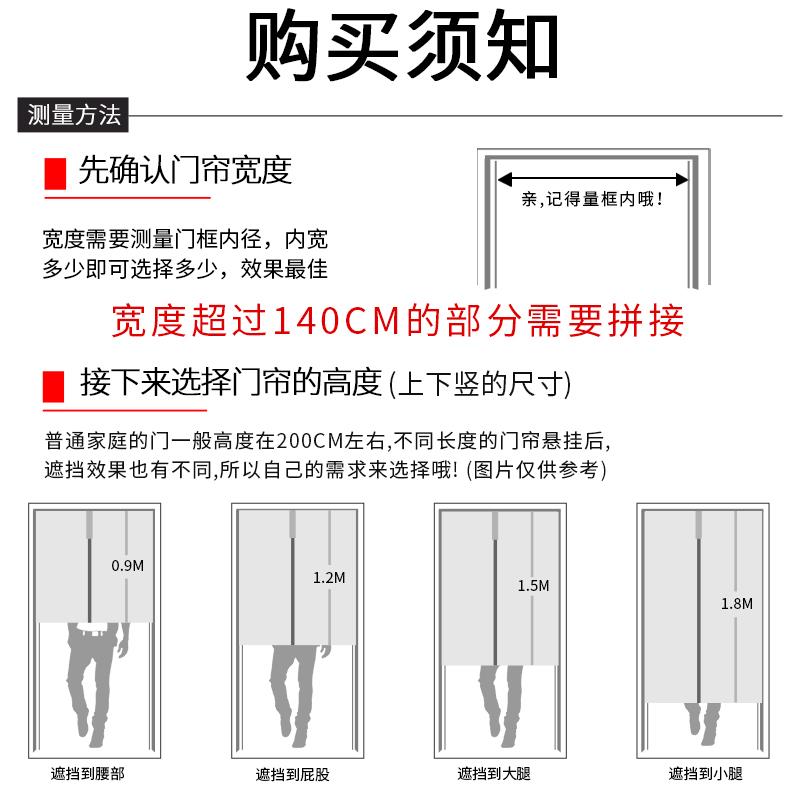 购买须知

测量方法

先确认门帘宽度

宽度需要测量门框内径，内宽多少即可选择多少，效果最佳

亲，记得量框内哦！

宽度超过140CM的部分需要拼接

接下来选择门帘的高度(上下竖的尺寸)

普通家庭的门一般高度在200CM左右,不同长度的门帘悬挂后,遮挡效果也有不同,所以自己的需求来选择哦! (图片仅供参考)

0.9M
遮挡到腰部

1.2M
遮挡到屁股

1.5M
遮挡到大腿

1.8M
遮挡到小腿