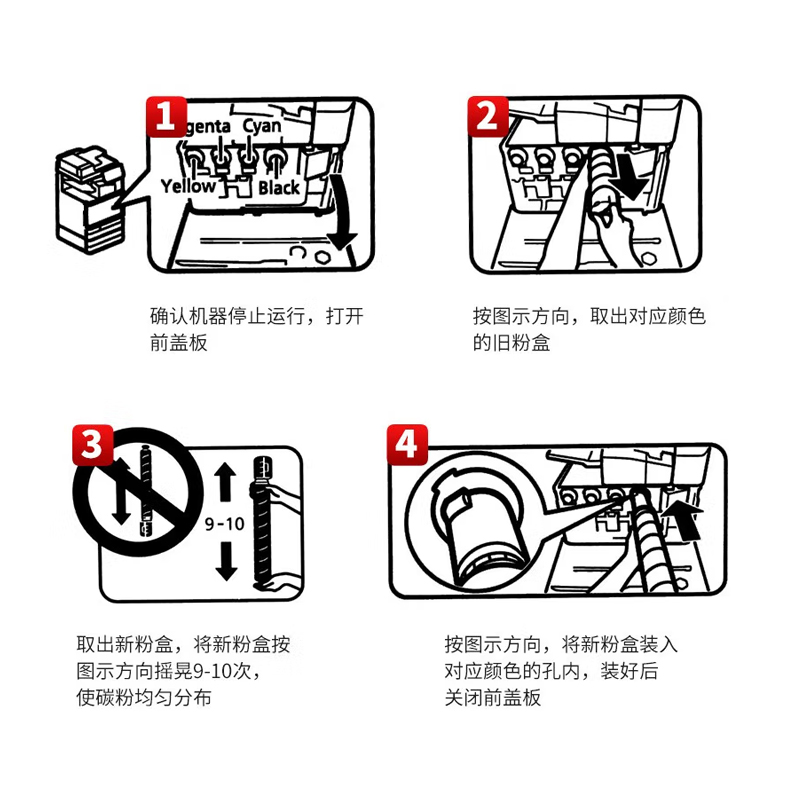 1
genta Cyan
Yellow Black

确认机器停止运行，打开前盖板

2

按图示方向，取出对应颜色的旧粉盒

3
9-10

取出新粉盒，将新粉盒按图示方向摇晃9-10次，使碳粉均匀分布

4

按图示方向，将新粉盒装入对应颜色的孔内，装好后关闭前盖板