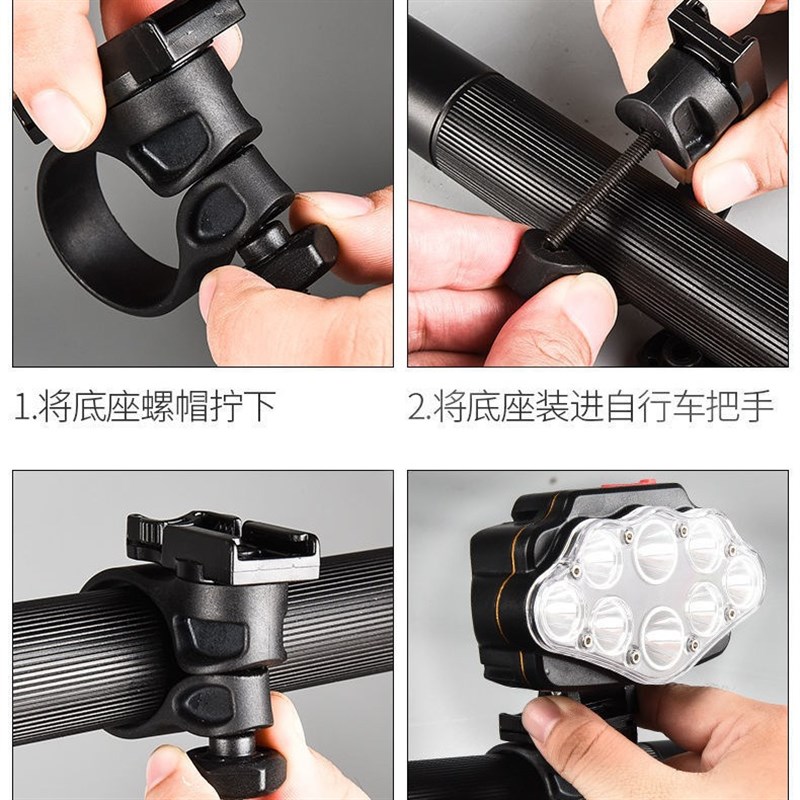 1.将底座螺帽拧下

2.将底座装进自行车把手