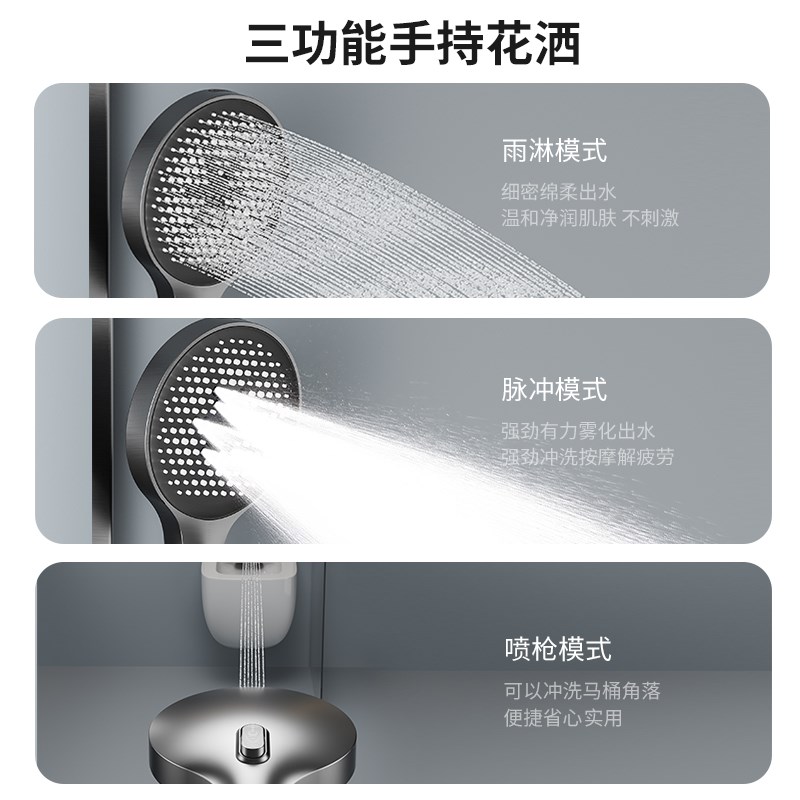 三功能手持花洒

雨淋模式

细密绵柔出水
温和净润肌肤 不刺激

脉冲模式

强劲有力雾化出水
强劲冲洗按摩解疲劳

喷枪模式

可以冲洗马桶角落
便捷省心实用