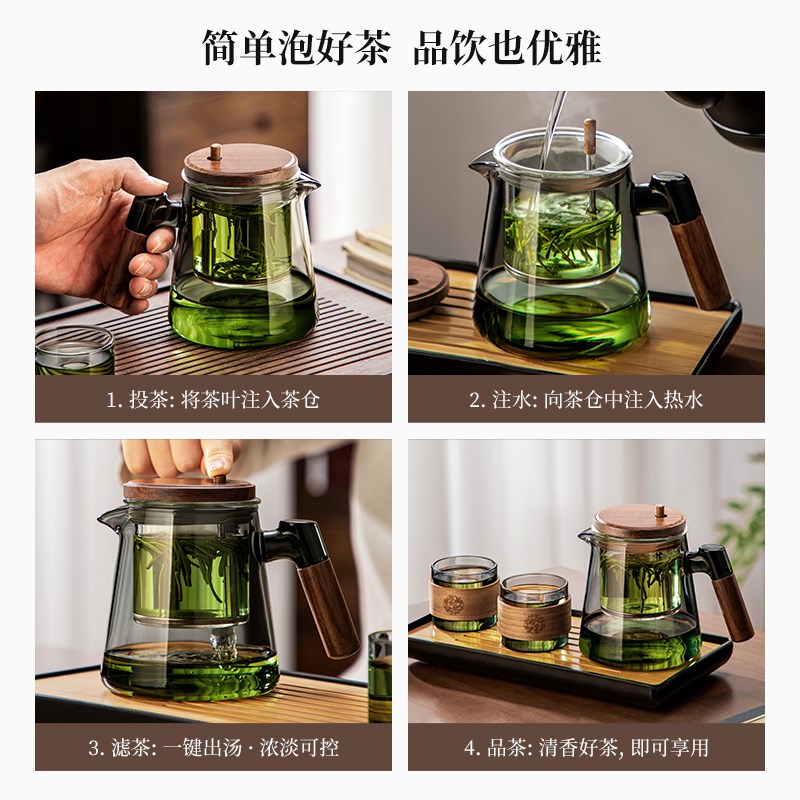 简单泡好茶 品饮也优雅

1. 投茶: 将茶叶注入茶仓

2. 注水: 向茶仓中注入热水

3. 滤茶: 一键出汤 · 浓淡可控

4. 品茶: 清香好茶, 即可享用