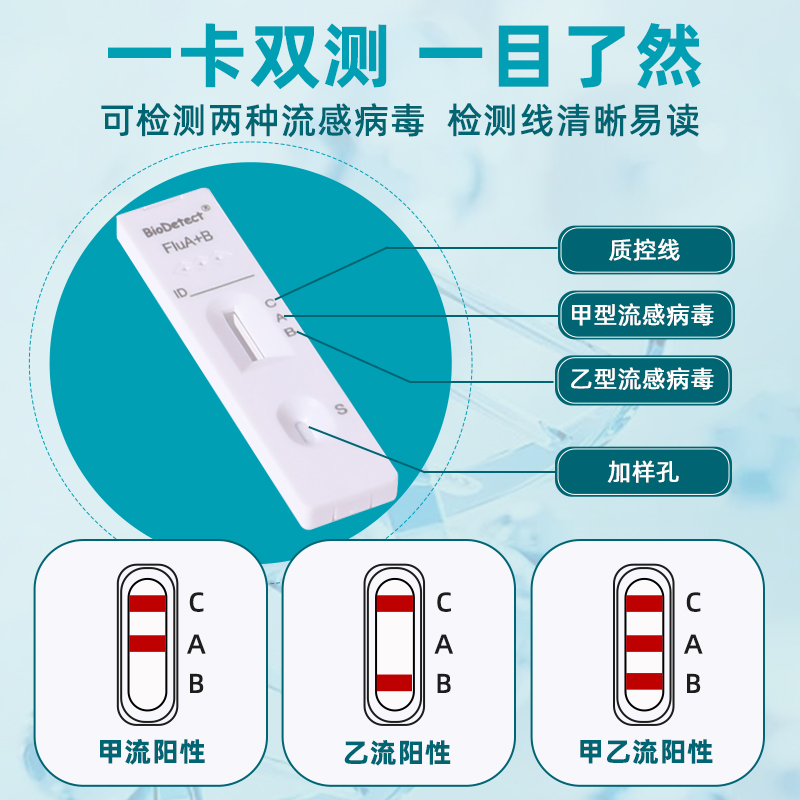 一卡双测 一目了然

可检测两种流感病毒 检测线清晰易读

BioDetect®
FluA+B
ID
C
A
B
S

质控线

甲型流感病毒

乙型流感病毒

加样孔

C
A
B
甲流阳性

C
A
B
乙流阳性

C
A
B
甲乙流阳性