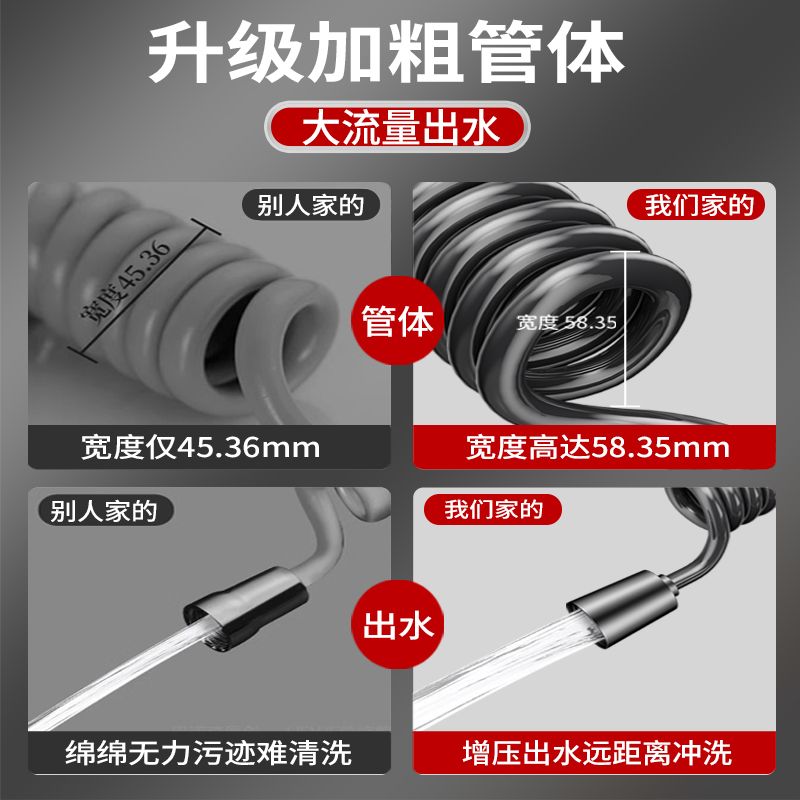 升级加粗管体

大流量出水

别人家的

宽度45.36

宽度仅45.36mm

管体

我们家的

宽度 58.35

宽度高达58.35mm

别人家的

绵绵无力污迹难清洗

出水

我们家的

增压出水远距离冲洗