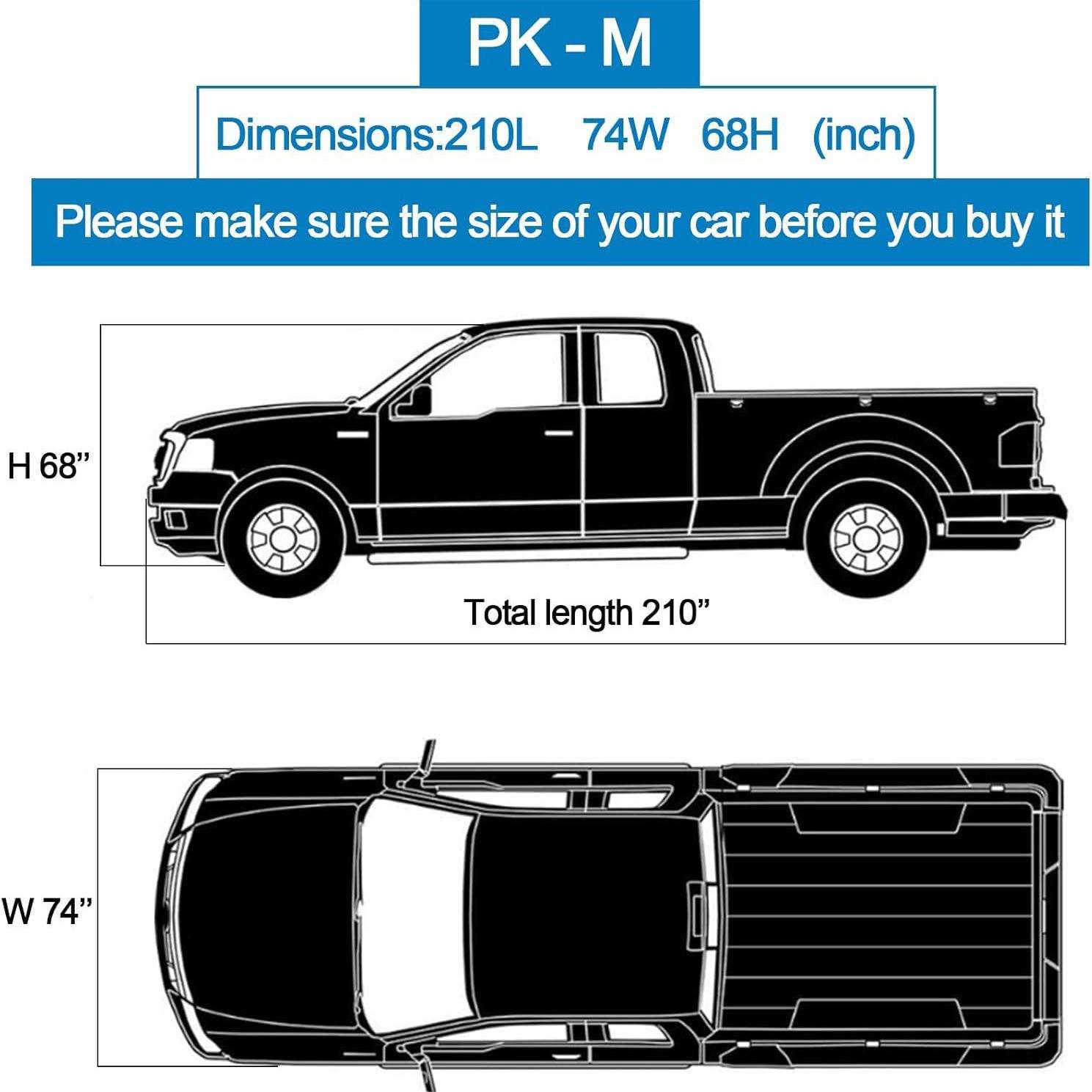 PK - M

Dimensions:210L 74W 68H (inch)

Please make sure the size of your car before you buy it

H 68”

Total length 210”

W 74”