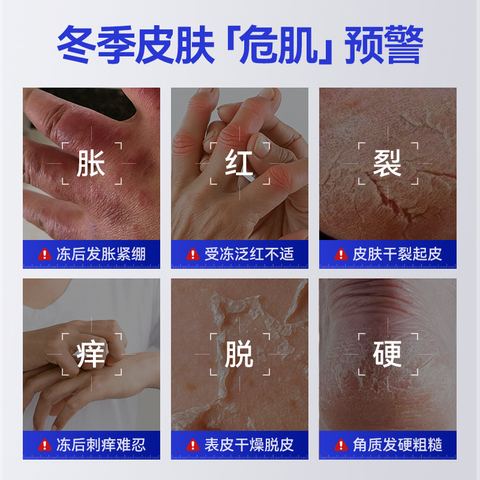 冬季皮肤「危肌」预警

胀
冻后发胀紧绷

红
受冻泛红不适

裂
皮肤干裂起皮

痒
冻后刺痒难忍

脱
表皮干燥脱皮

硬
角质发硬粗糙