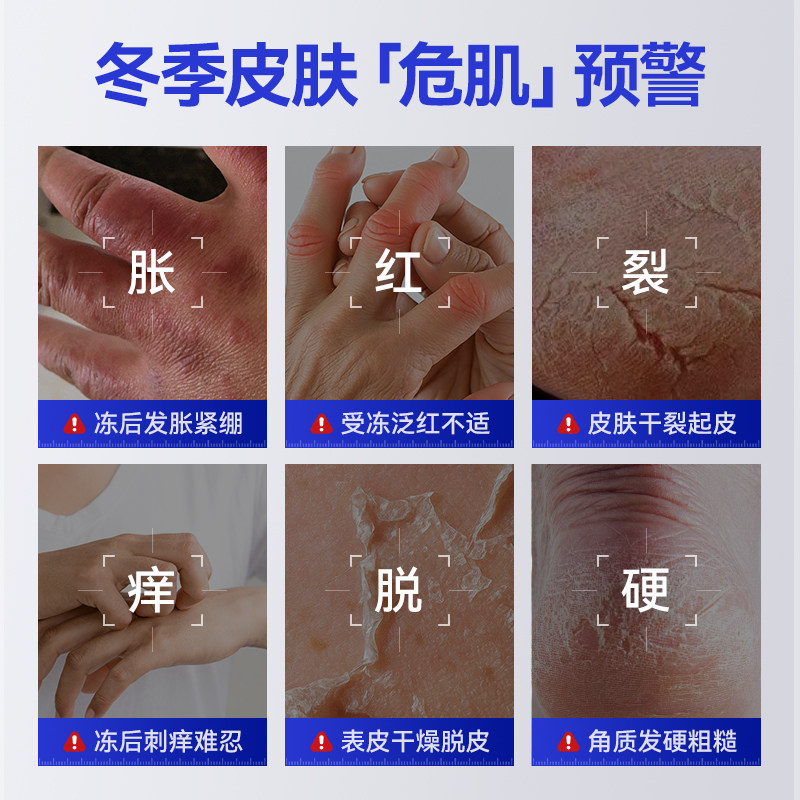 冬季皮肤「危肌」预警

胀
冻后发胀紧绷

红
受冻泛红不适

裂
皮肤干裂起皮

痒
冻后刺痒难忍

脱
表皮干燥脱皮

硬
角质发硬粗糙