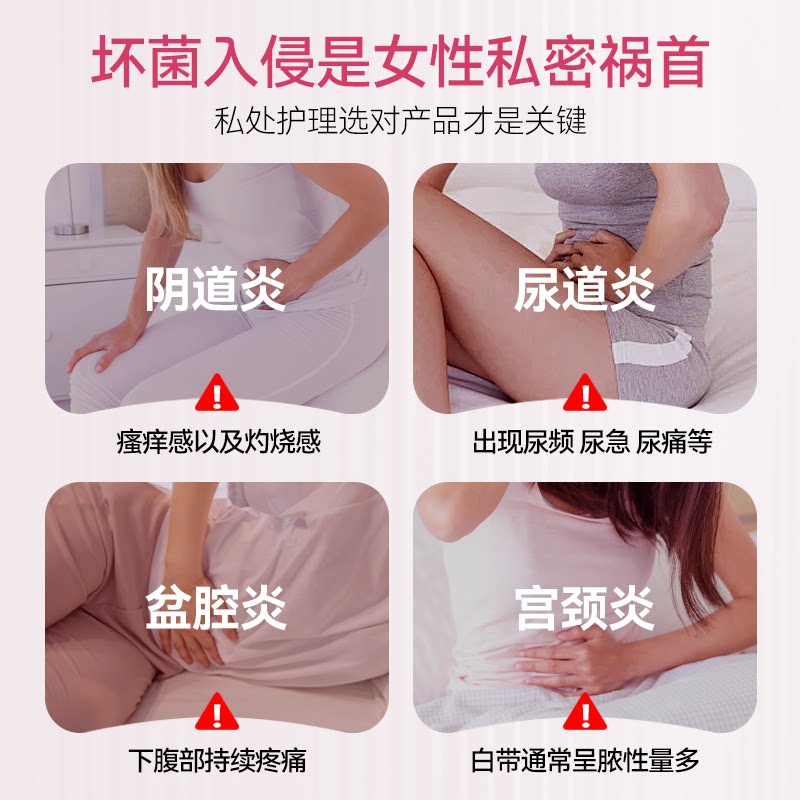 坏菌入侵是女性私密祸首
私处护理选对产品才是关键

阴道炎
瘙痒感以及灼烧感

尿道炎
出现尿频 尿急 尿痛等

盆腔炎
下腹部持续疼痛

宫颈炎
白带通常呈脓性量多