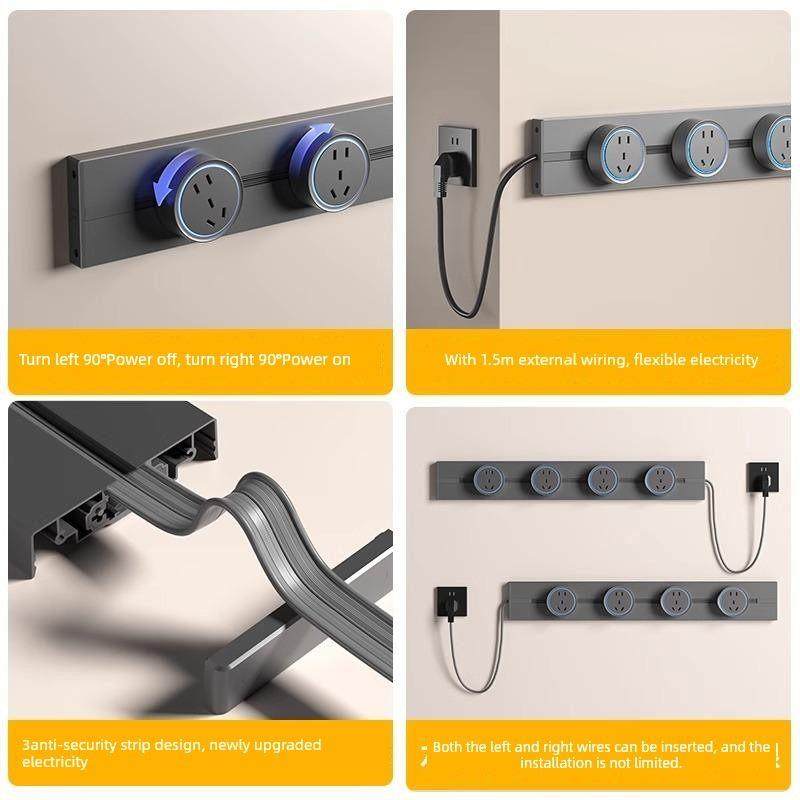 Turn left 90°Power off, turn right 90°Power on

With 1.5m external wiring, flexible electricity

3anti-security strip design, newly upgraded electricity

Both the left and right wires can be inserted, and the installation is not limited.