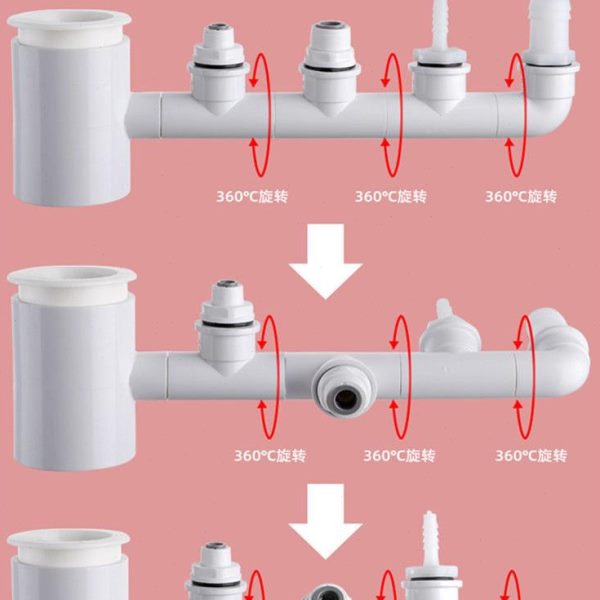 360°C旋转 360°C旋转 360°C旋转

360°C旋转 360°C旋转 360°C旋转