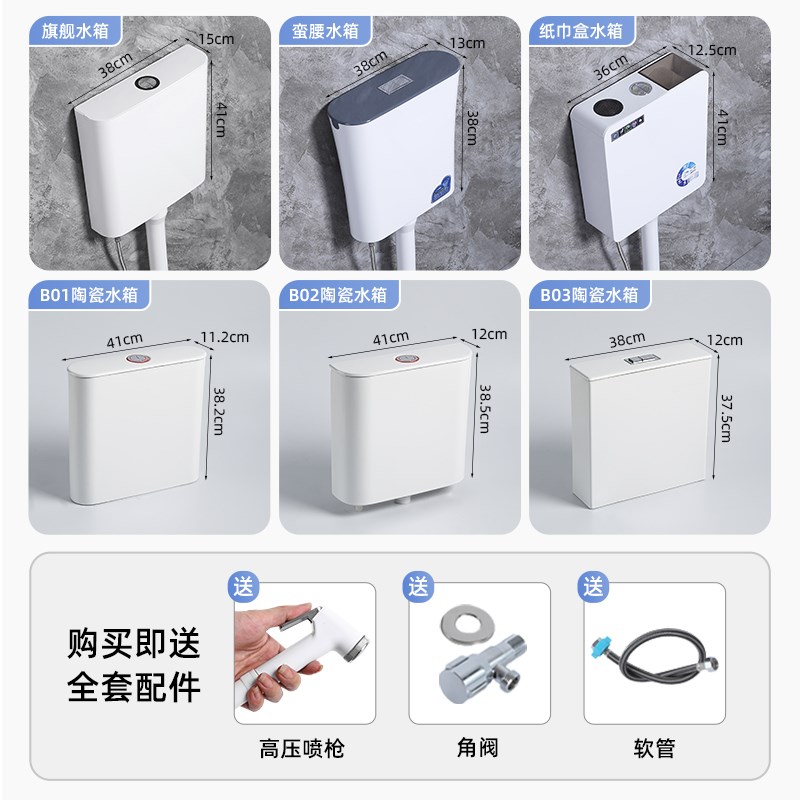 旗舰水箱
38cm
15cm
41cm

蛮腰水箱
38cm
13cm
38cm

纸巾盒水箱
36cm
12.5cm
41cm

B01陶瓷水箱
41cm
11.2cm
38.2cm

B02陶瓷水箱
41cm
12cm
38.5cm

B03陶瓷水箱
38cm
12cm
37.5cm

购买即送
全套配件

送
高压喷枪

送
角阀

送
软管