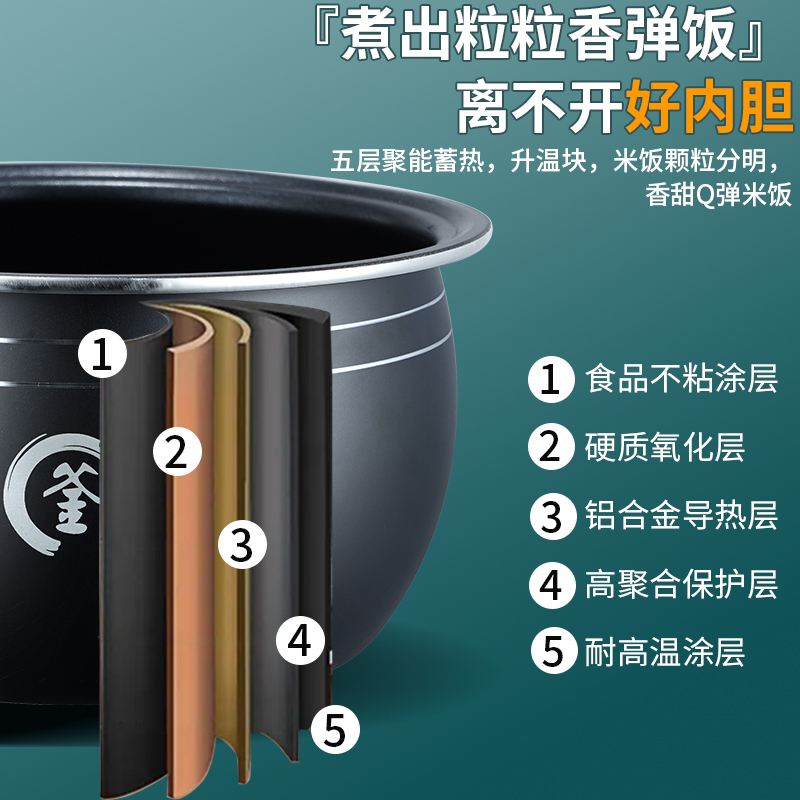 『煮出粒粒香弹饭』
离不开好内胆

五层聚能蓄热，升温块，米饭颗粒分明，香甜Q弹米饭

1
2
3
4
5
釜

1 食品不粘涂层
2 硬质氧化层
3 铝合金导热层
4 高聚合保护层
5 耐高温涂层