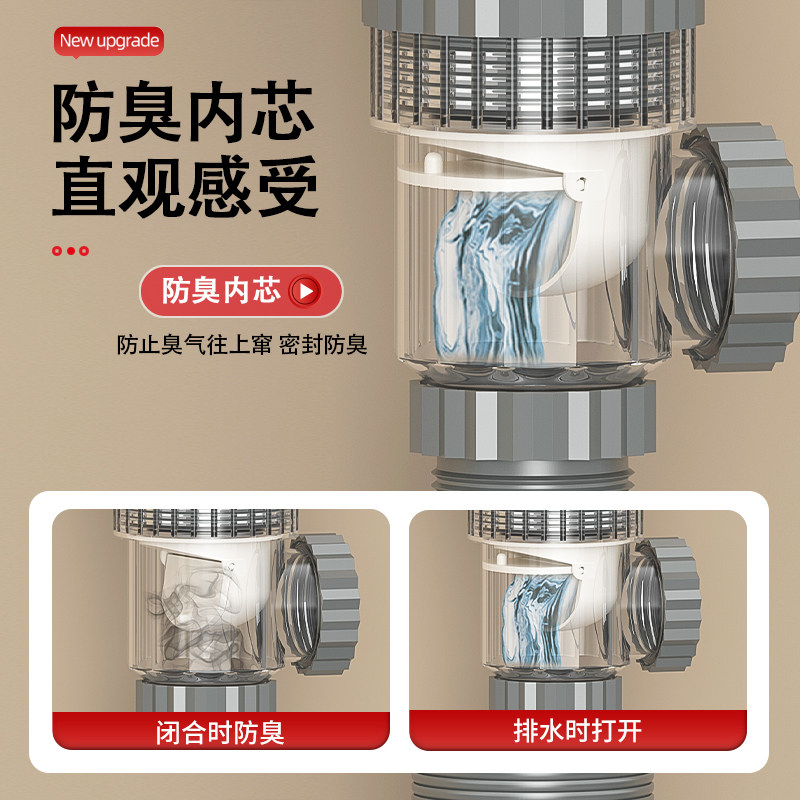 New upgrade

防臭内芯
直观感受

防臭内芯

防止臭气往上窜 密封防臭

闭合时防臭

排水时打开