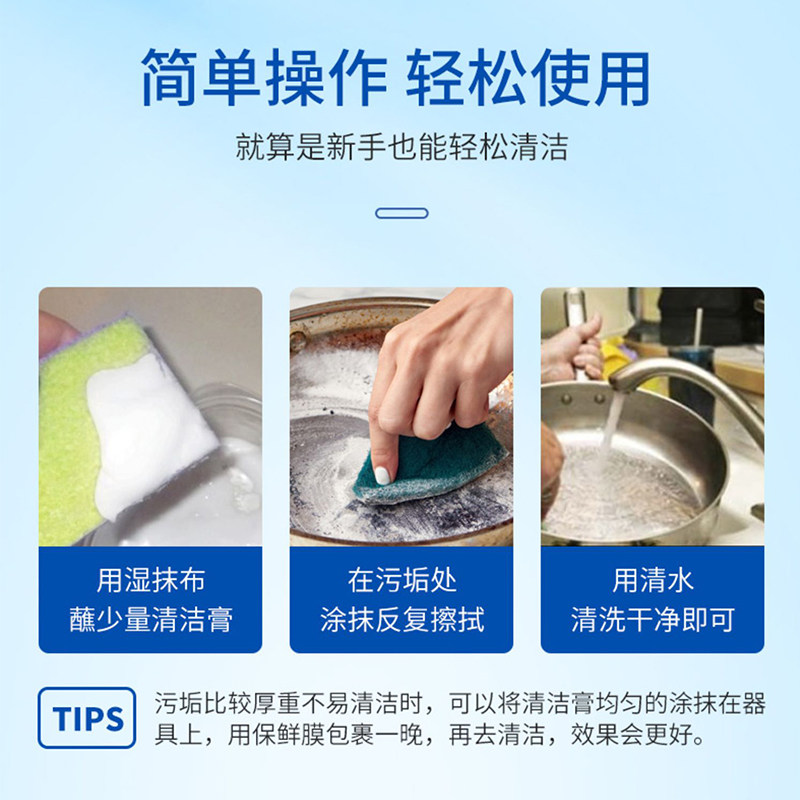 简单操作 轻松使用

就算是新手也能轻松清洁

用湿抹布
蘸少量清洁膏

在污垢处
涂抹反复擦拭

用清水
清洗干净即可

TIPS

污垢比较厚重不易清洁时，可以将清洁膏均匀的涂抹在器具上，用保鲜膜包裹一晚，再去清洁，效果会更好。