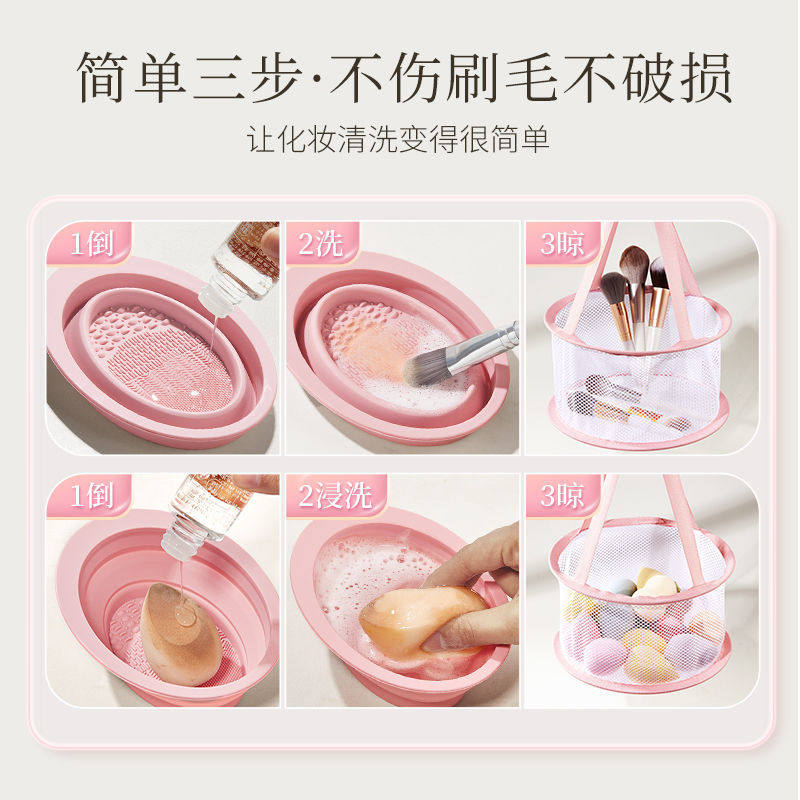 简单三步·不伤刷毛不破损

让化妆清洗变得很简单

1倒

2洗

3晾

1倒

2浸洗

3晾