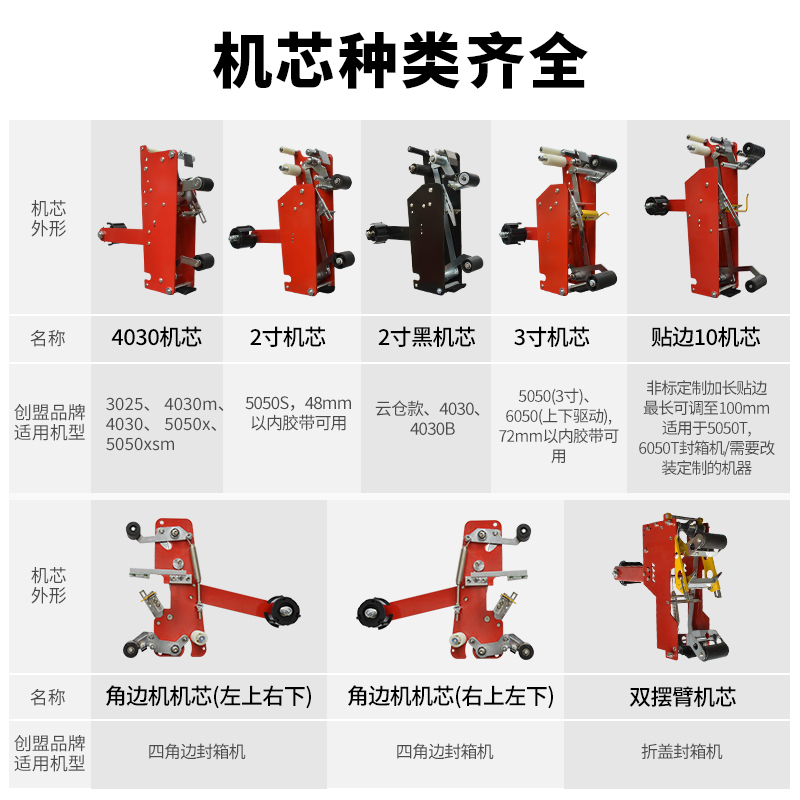 机芯种类齐全

| 机芯外形 | | | | | |
|---|---|---|---|---|---|
| 名称 | 4030机芯 | 2寸机芯 | 2寸黑机芯 | 3寸机芯 | 贴边10机芯 |
| 创盟品牌适用机型 | 3025、4030m、4030、5050x、5050xsm | 5050S，48mm以内胶带可用 | 云仓款、4030、4030B | 5050(3寸)、6050(上下驱动)，72mm以内胶带可用 | 非标定制加长贴边最长可调至100mm适用于5050T，6050T封箱机/需要改装定制的机器 |

| 机芯外形 | | | |
|---|---|---|---|
| 名称 | 角边机机芯(左上右下) | 角边机机芯(右上左下) | 双摆臂机芯 |
| 创盟品牌适用机型 | 四角边封箱机 | 四角边封箱机 | 折盖封箱机 |