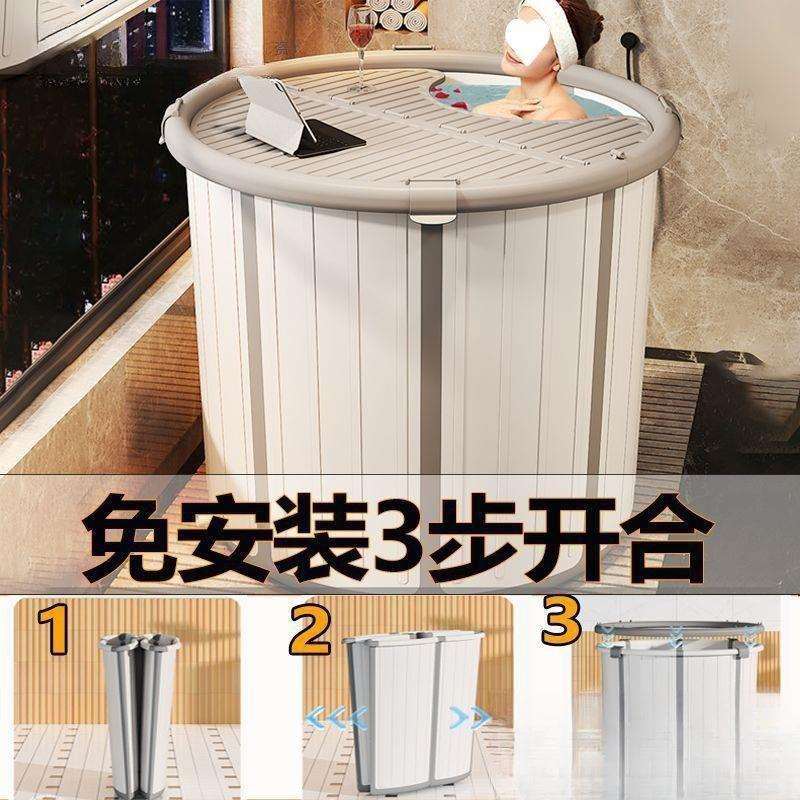 免安装3步开合

1

2

3