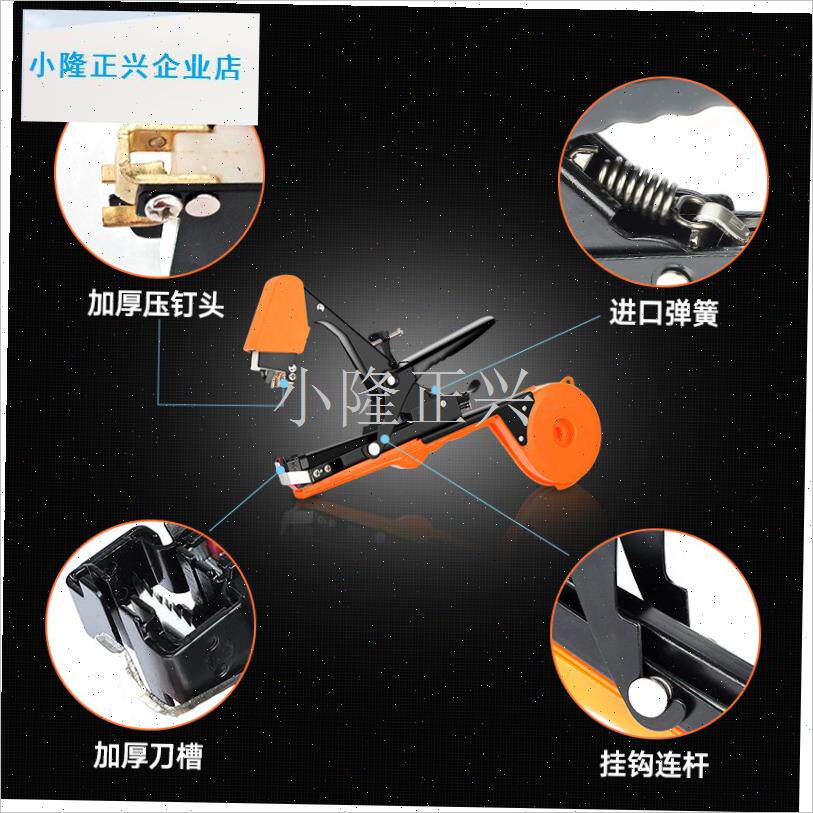 小隆正兴企业店

加厚压钉头

进口弹簧

小隆正兴

加厚刀槽

挂钩连杆