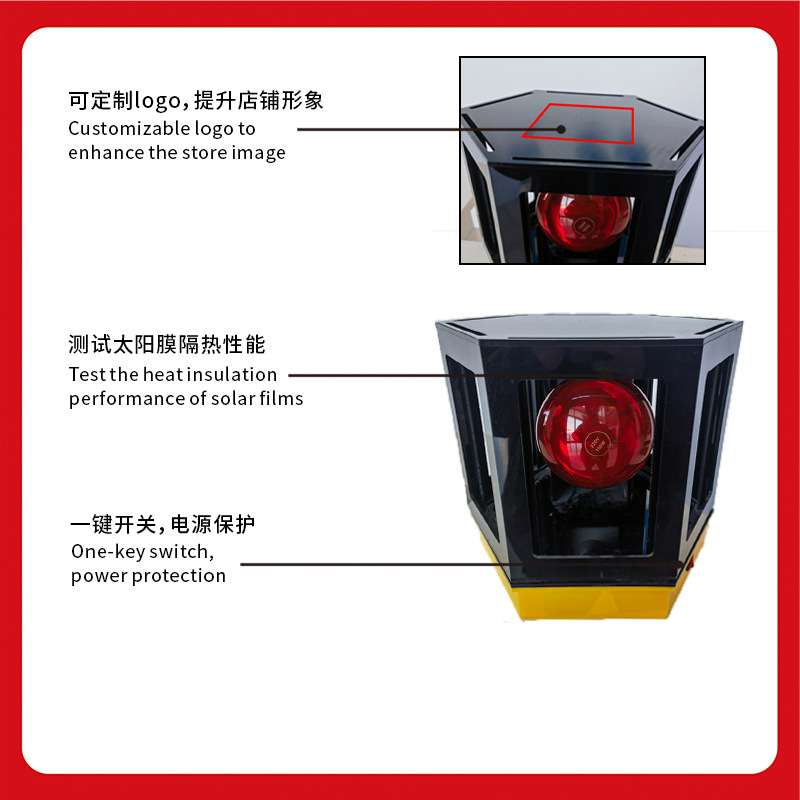 可定制logo，提升店铺形象
Customizable logo to enhance the store image

测试太阳膜隔热性能
Test the heat insulation performance of solar films

一键开关，电源保护
One-key switch, power protection