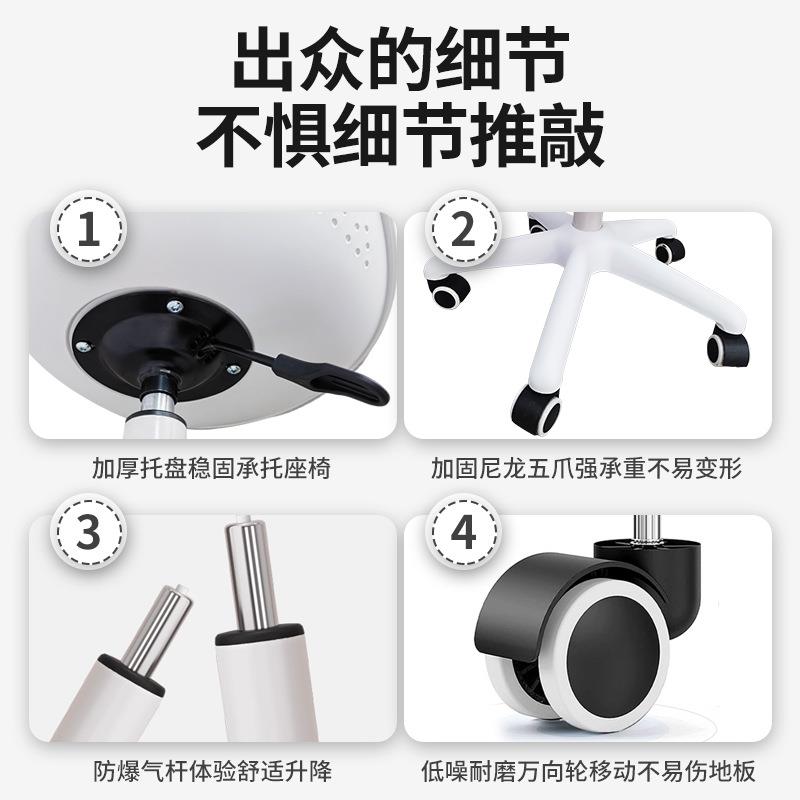 出众的细节
不惧细节推敲

1

加厚托盘稳固承托座椅

2

加固尼龙五爪强承重不易变形

3

防爆气杆体验舒适升降

4

低噪耐磨万向轮移动不易伤地板