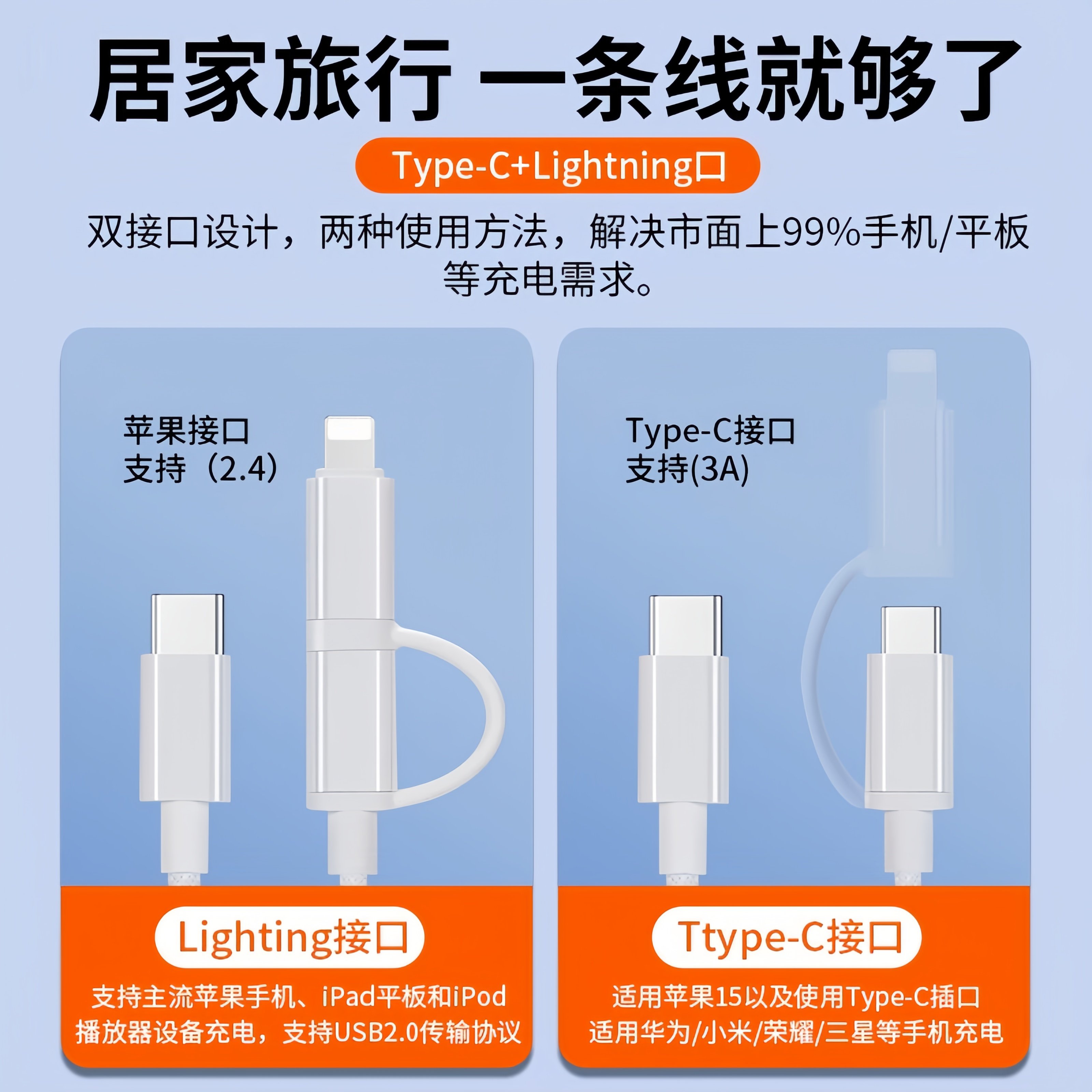 居家旅行 一条线就够了

Type-C+Lightning口

双接口设计，两种使用方法，解决市面上99%手机/平板等充电需求。

苹果接口
支持（2.4）

Lighting接口

支持主流苹果手机、iPad平板和iPod播放器设备充电，支持USB2.0传输协议

Type-C接口
支持(3A)

Ttype-C接口

适用苹果15以及使用Type-C插口
适用华为/小米/荣耀/三星等手机充电