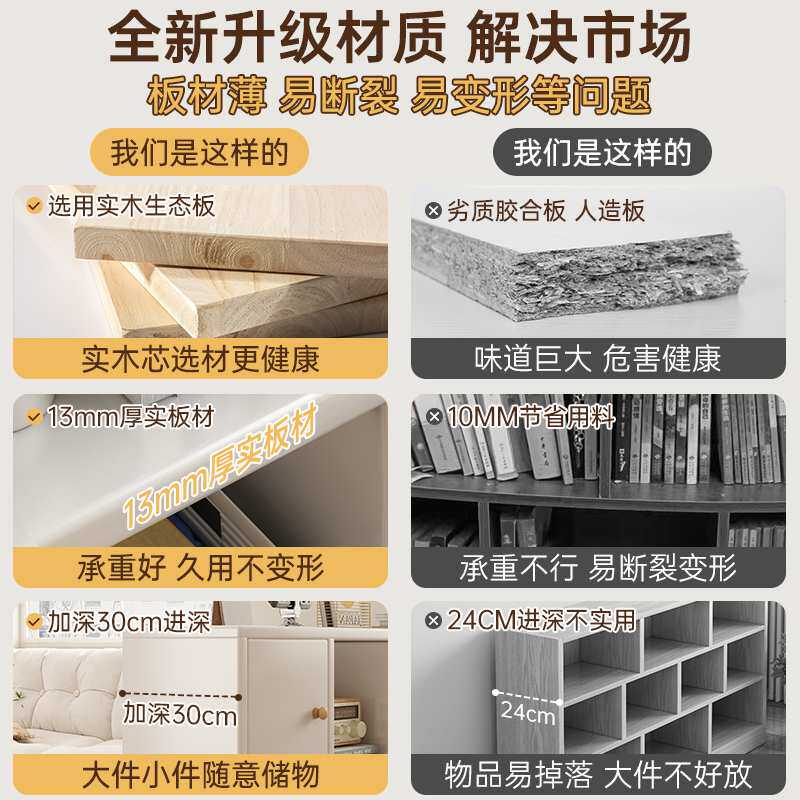 全新升级材质 解决市场
板材薄 易断裂 易变形等问题

我们是这样的

选用实木生态板

实木芯选材更健康

13mm厚实板材

13mm厚实板材

承重好 久用不变形

加深30cm进深

加深30cm

大件小件随意储物

我们是这样的

劣质胶合板 人造板

味道巨大 危害健康

10MM节省用料

承重不行 易断裂变形

24CM进深不实用

24cm

物品易掉落 大件不好放