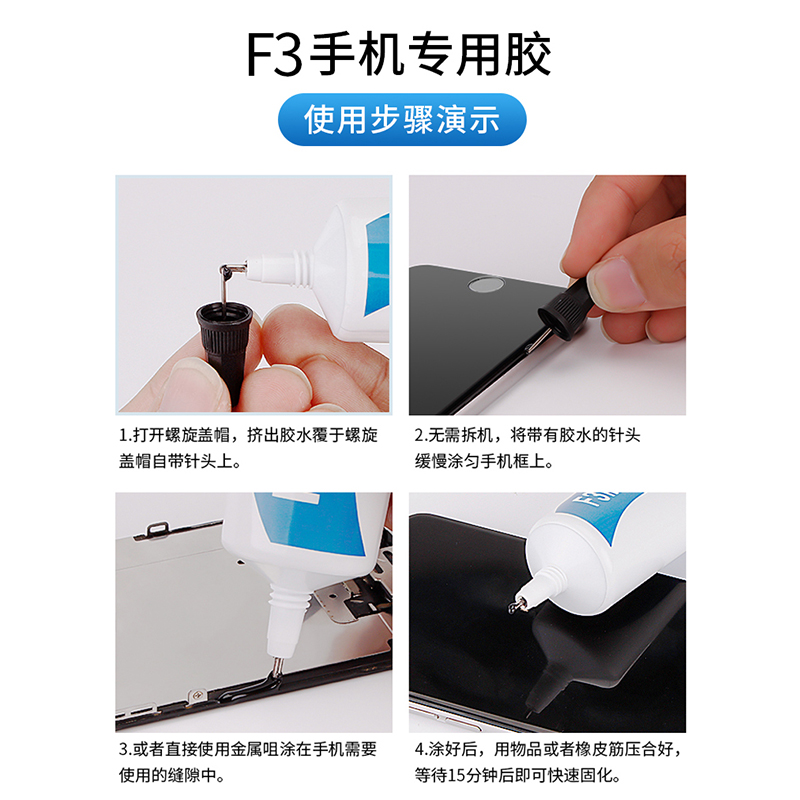 F3手机专用胶

使用步骤演示

1.打开螺旋盖帽，挤出胶水覆于螺旋盖帽自带针头上。

2.无需拆机，将带有胶水的针头缓慢涂匀手机框上。

3.或者直接使用金属咀涂在手机需要使用的缝隙中。

4.涂好后，用物品或者橡皮筋压合好，等待15分钟后即可快速固化。