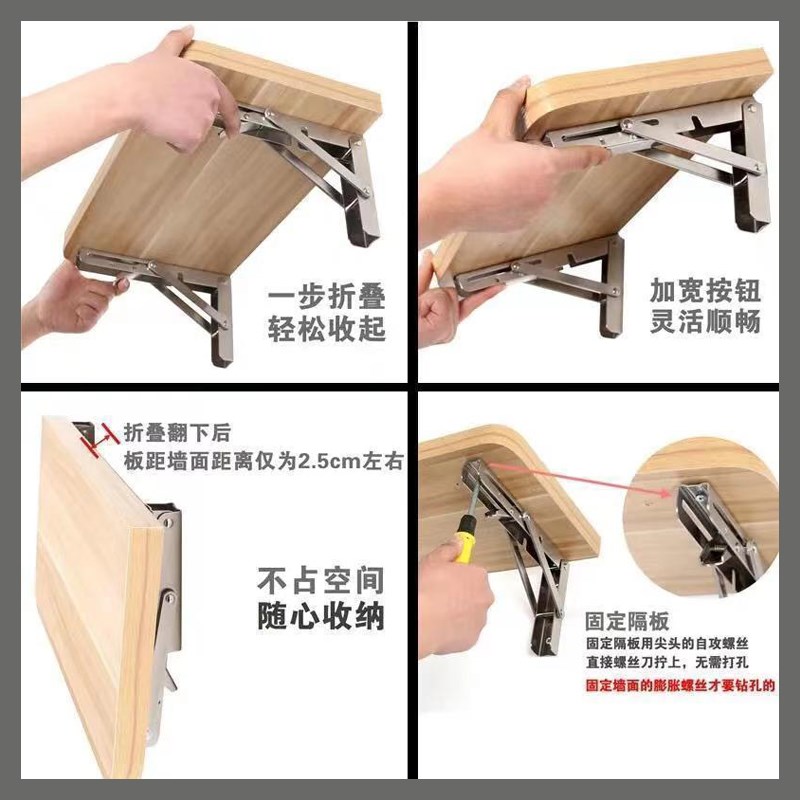 一步折叠
轻松收起

加宽按钮
灵活顺畅

折叠翻下后
板距墙面距离仅为2.5cm左右

不占空间
随心收纳

固定隔板
固定隔板用尖头的自攻螺丝
直接螺丝刀拧上，无需打孔
固定墙面的膨胀螺丝才要钻孔的