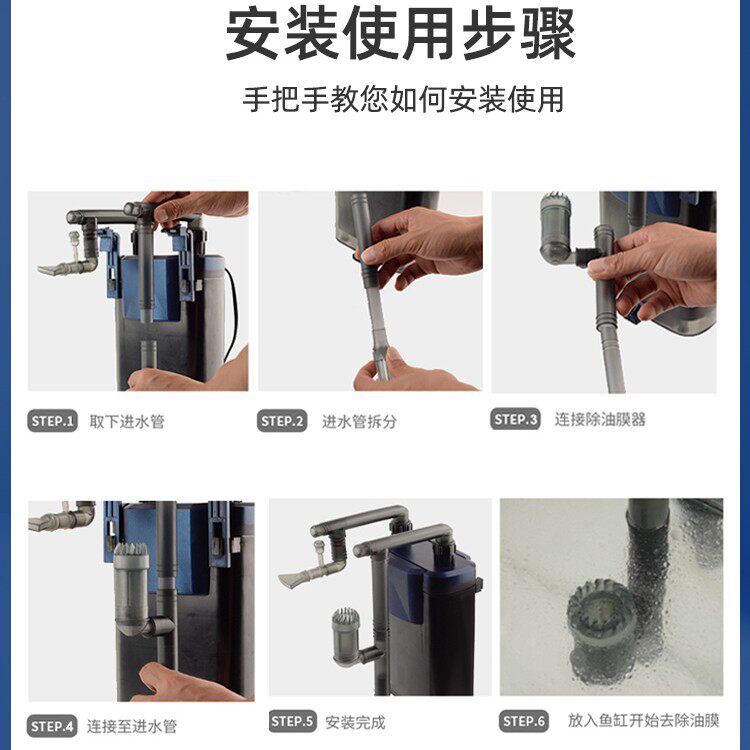 安装使用步骤

手把手教您如何安装使用

STEP.1 取下进水管

STEP.2 进水管拆分

STEP.3 连接除油膜器

STEP.4 连接至进水管

STEP.5 安装完成

STEP.6 放入鱼缸开始去除油膜