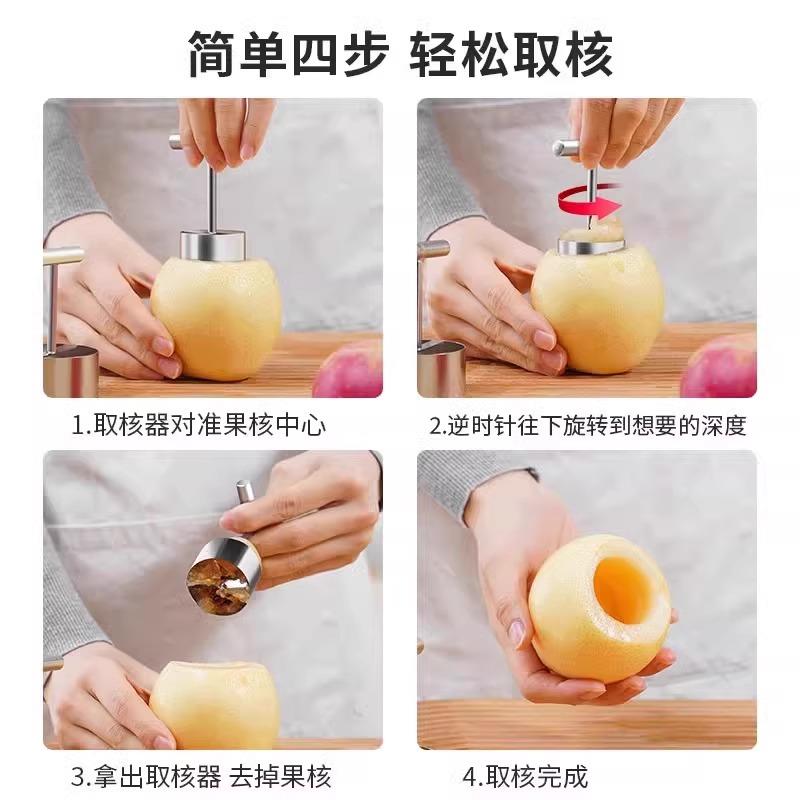 简单四步 轻松取核

1.取核器对准果核中心

2.逆时针往下旋转到想要的深度

3.拿出取核器 去掉果核

4.取核完成