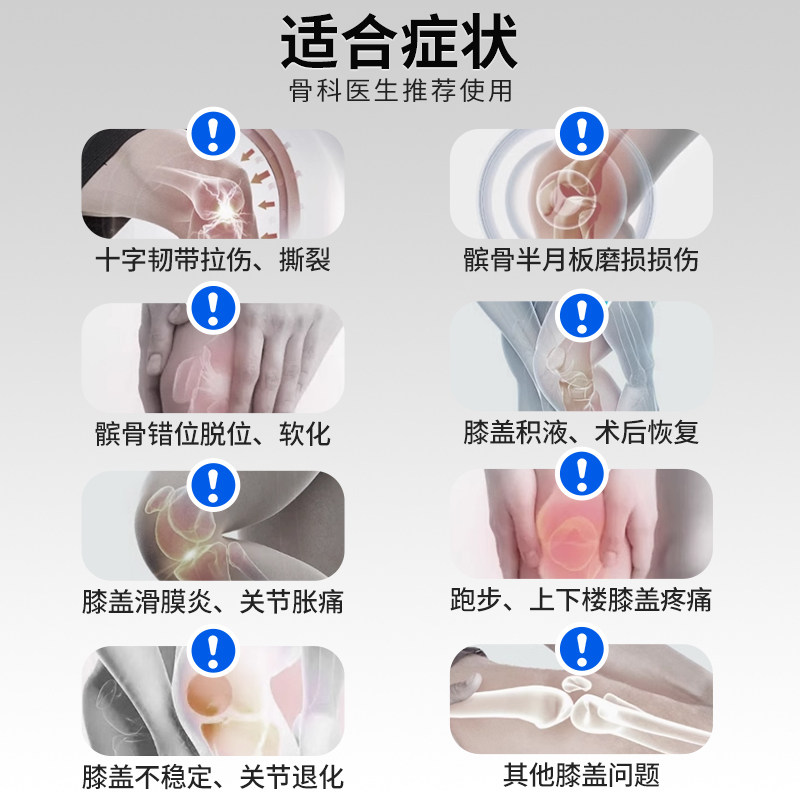 适合症状
骨科医生推荐使用

十字韧带拉伤、撕裂

髌骨半月板磨损损伤

髌骨错位脱位、软化

膝盖积液、术后恢复

膝盖滑膜炎、关节胀痛

跑步、上下楼膝盖疼痛

膝盖不稳定、关节退化

其他膝盖问题