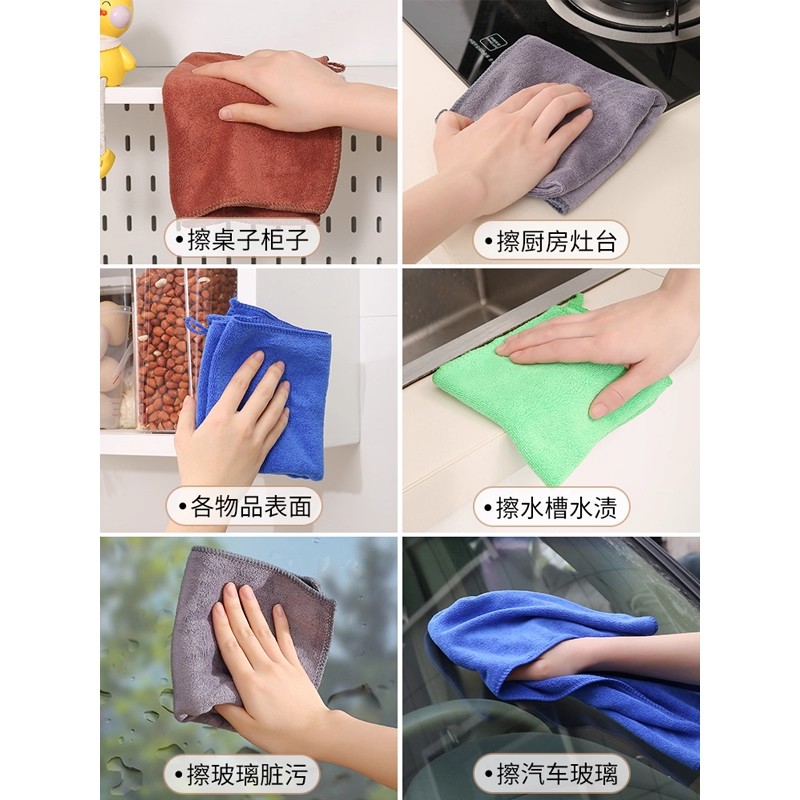 •擦桌子柜子

•擦厨房灶台

•各物品表面

•擦水槽水渍

•擦玻璃脏污

•擦汽车玻璃