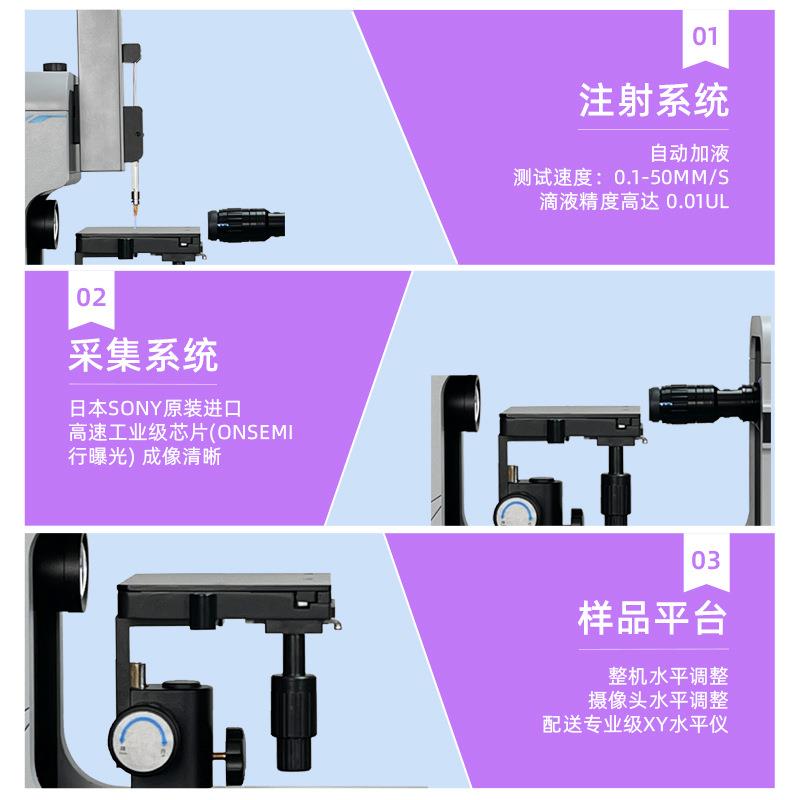 01

注射系统

自动加液
测试速度：0.1-50MM/S
滴液精度高达 0.01UL

02

采集系统

日本SONY原装进口
高速工业级芯片(ONSEMI
行曝光) 成像清晰

03

样品平台

整机水平调整
摄像头水平调整
配送专业级XY水平仪