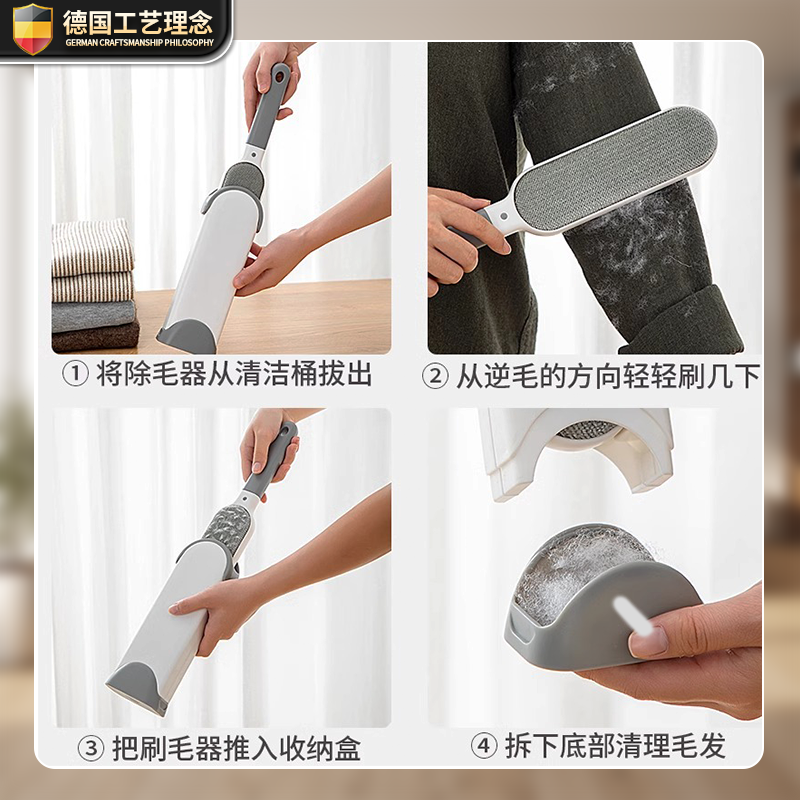 德国工艺理念
GERMAN CRAFTSMANSHIP PHILOSOPHY

① 将除毛器从清洁桶拔出

② 从逆毛的方向轻轻刷几下

③ 把刷毛器推入收纳盒

④ 拆下底部清理毛发