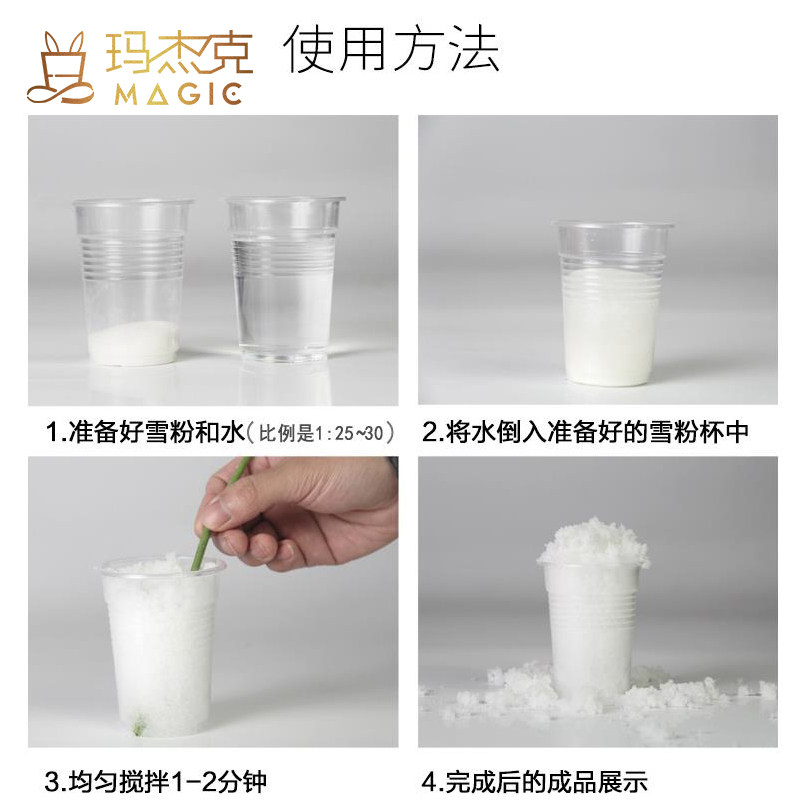 玛杰克
MAGIC
使用方法

1.准备好雪粉和水（比例是1:25~30）

2.将水倒入准备好的雪粉杯中

3.均匀搅拌1-2分钟

4.完成后的成品展示