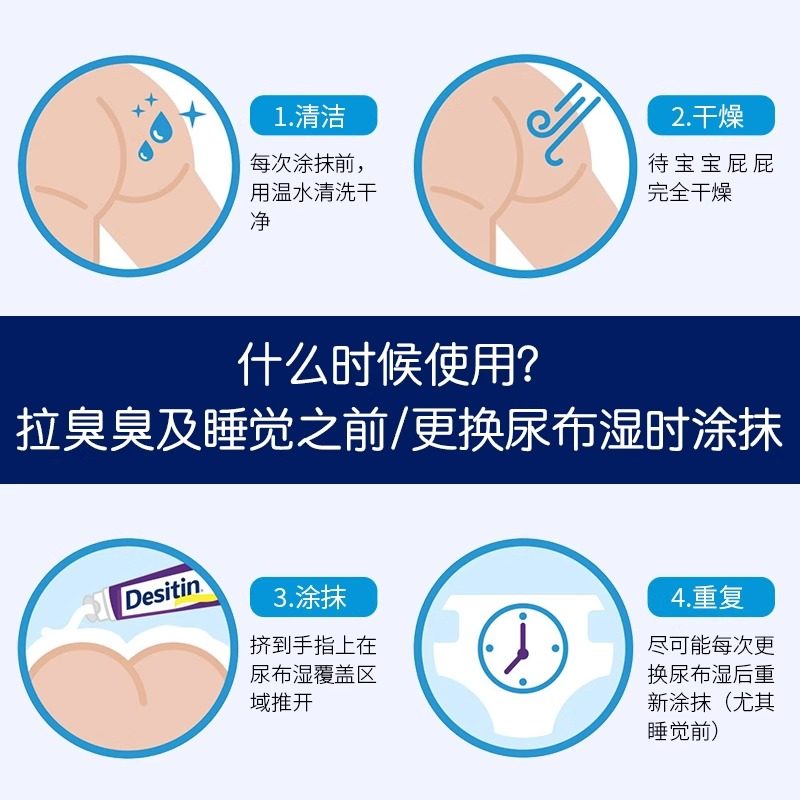 1.清洁

每次涂抹前，用温水清洗干净

2.干燥

待宝宝屁屁完全干燥

什么时候使用?
拉臭臭及睡觉之前/更换尿布湿时涂抹

Desitin

3.涂抹

挤到手指上在尿布湿覆盖区域推开

4.重复

尽可能每次更换尿布湿后重新涂抹（尤其睡觉前）