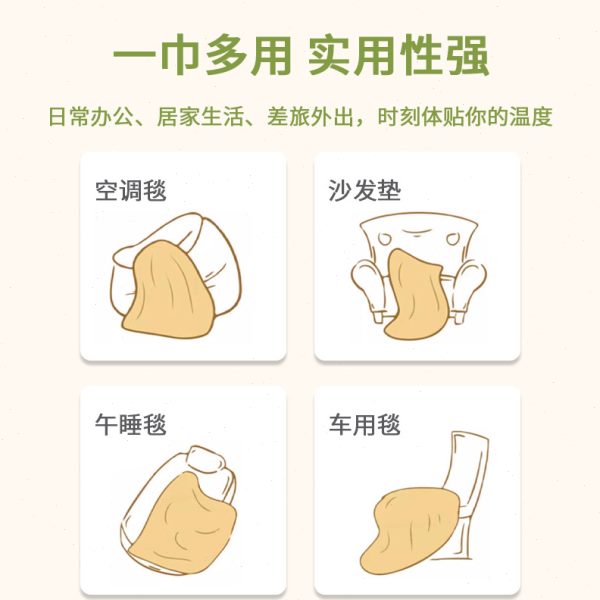 一巾多用 实用性强

日常办公、居家生活、差旅外出，时刻体贴你的温度

空调毯

沙发垫

午睡毯

车用毯