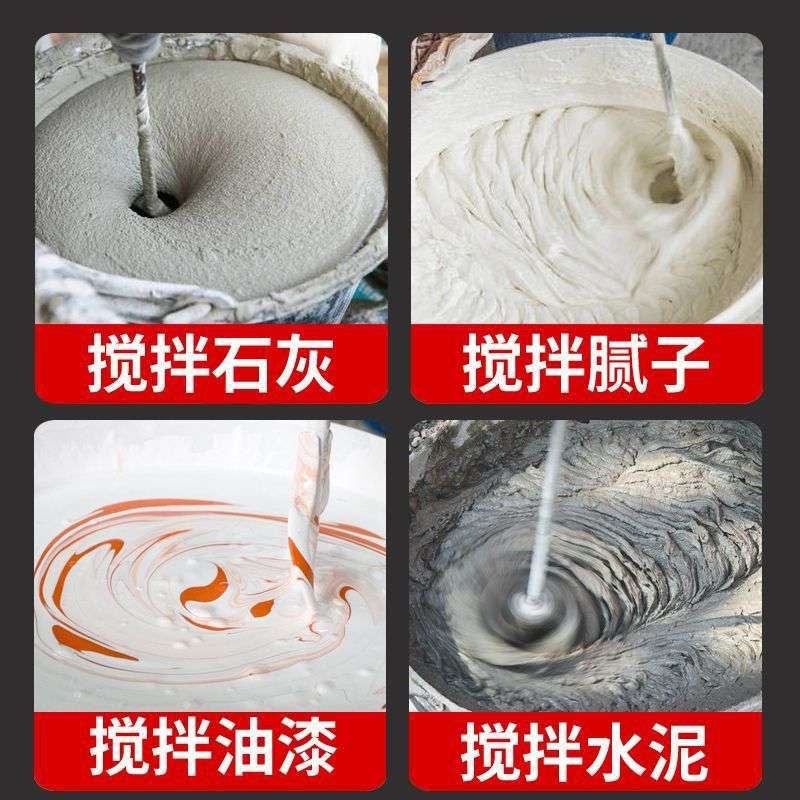 搅拌石灰

搅拌腻子

搅拌油漆

搅拌水泥