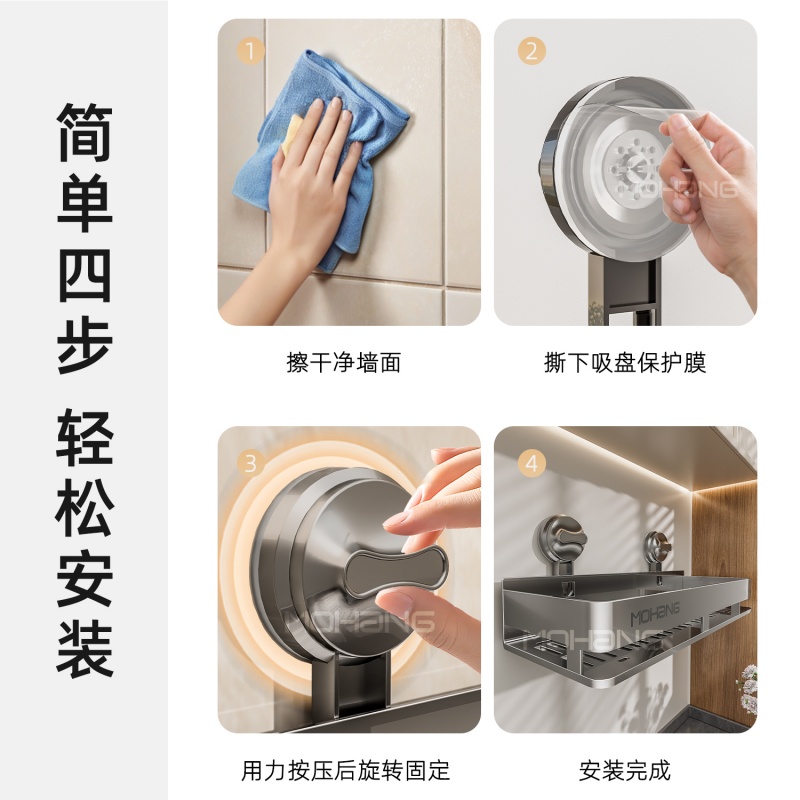 简单四步 轻松安装

1
擦干净墙面

2
MOHANG
撕下吸盘保护膜

3
MOHANG
用力按压后旋转固定

4
MOHANG
MOHANG
安装完成