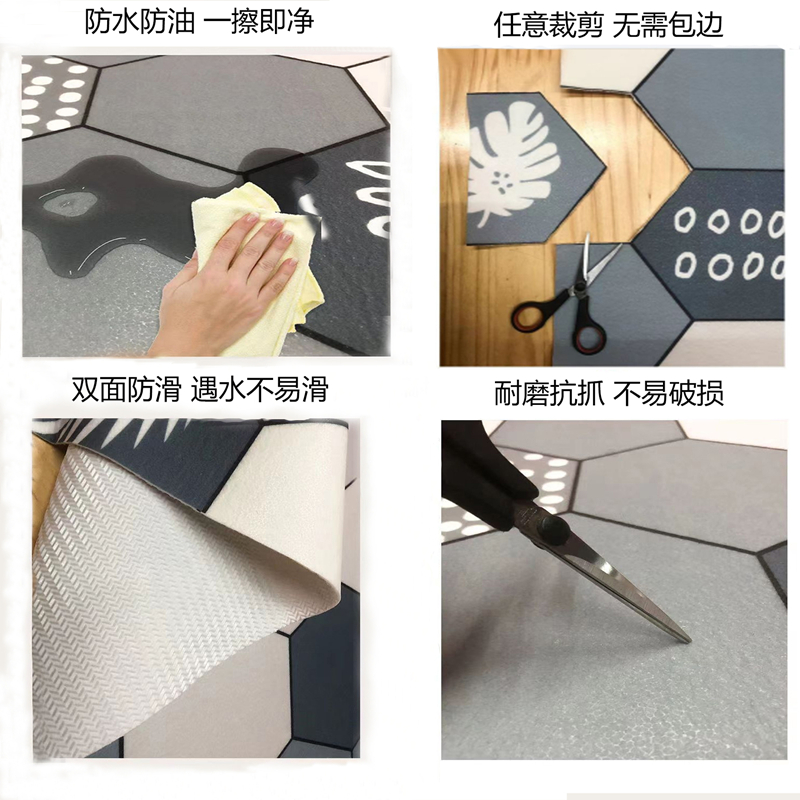 防水防油 一擦即净

任意裁剪 无需包边

双面防滑 遇水不易滑

耐磨抗抓 不易破损