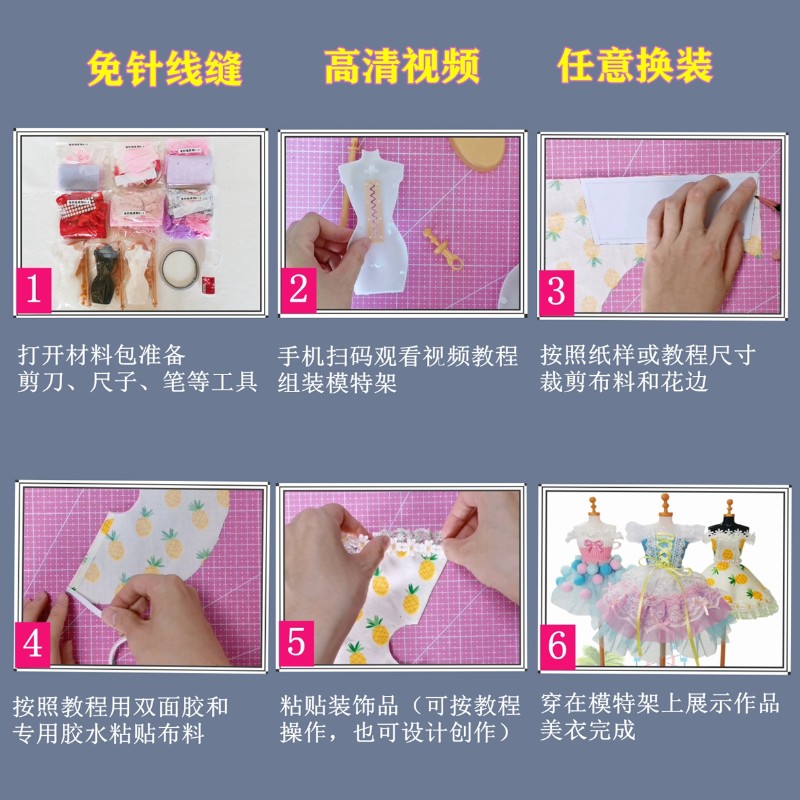 免针线缝　高清视频　任意换装

1
打开材料包准备
剪刀、尺子、笔等工具

2
手机扫码观看视频教程
组装模特架

3
按照纸样或教程尺寸
裁剪布料和花边

4
按照教程用双面胶和
专用胶水粘贴布料

5
粘贴装饰品（可按教程
操作，也可设计创作）

6
穿在模特架上展示作品
美衣完成