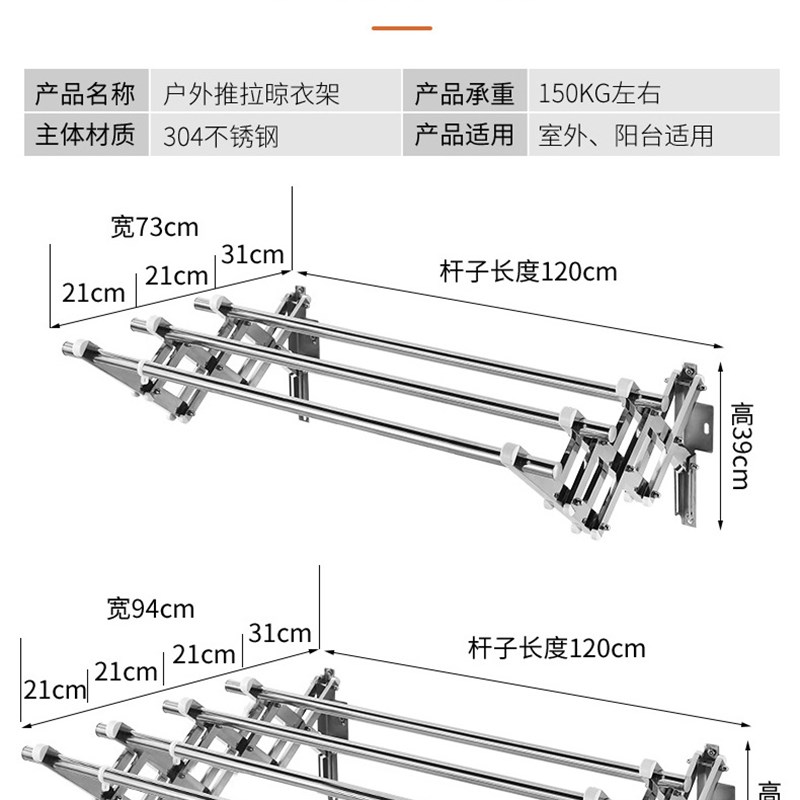 | 产品名称 | 户外推拉晾衣架 | 产品承重 | 150KG左右 |
|---|---|---|---|
| 主体材质 | 304不锈钢 | 产品适用 | 室外、阳台适用 |

宽73cm
21cm 21cm 31cm
杆子长度120cm
高39cm

宽94cm
21cm 21cm 21cm 31cm
杆子长度120cm
高