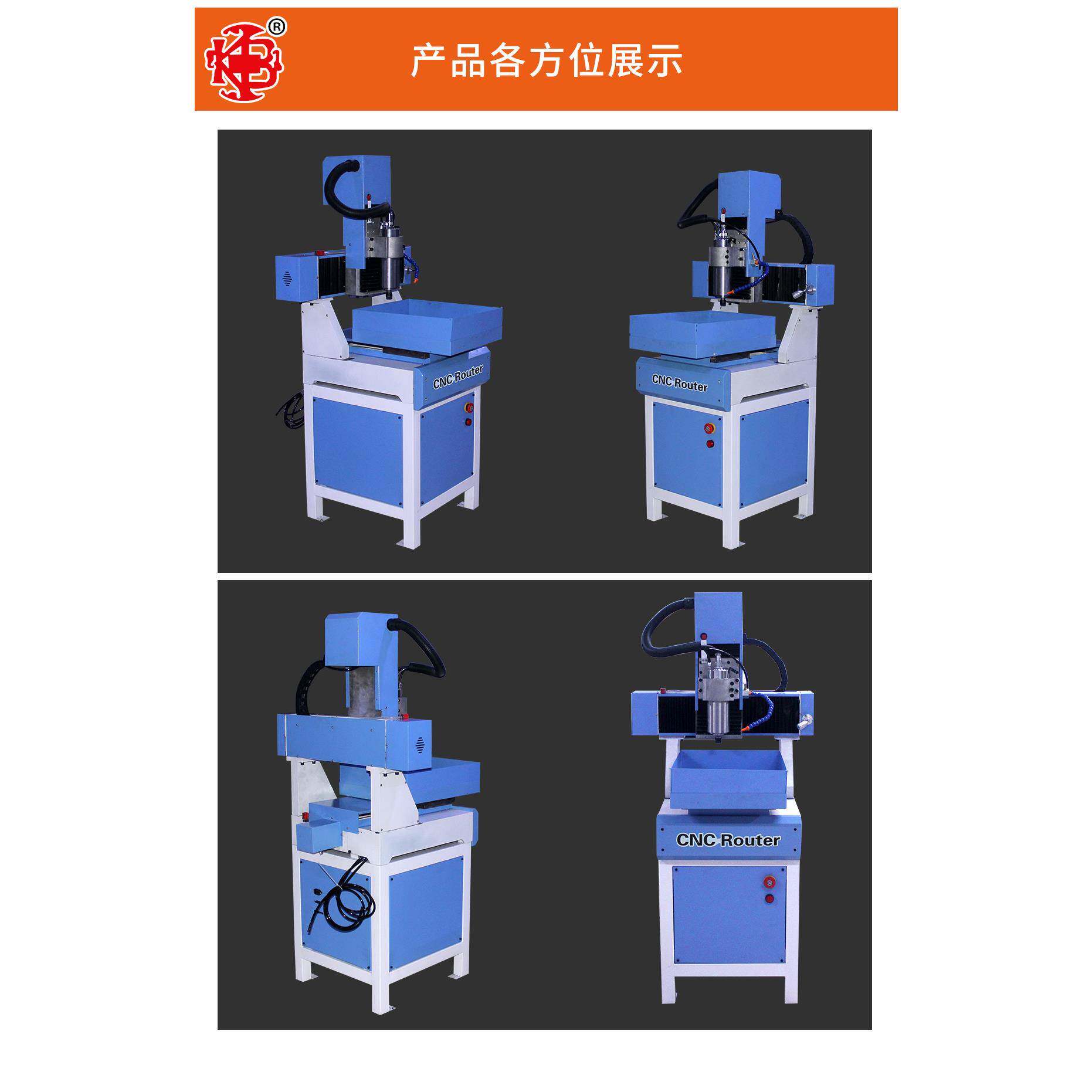 ®

产品各方位展示

CNC Router

CNC Router

CNC Router