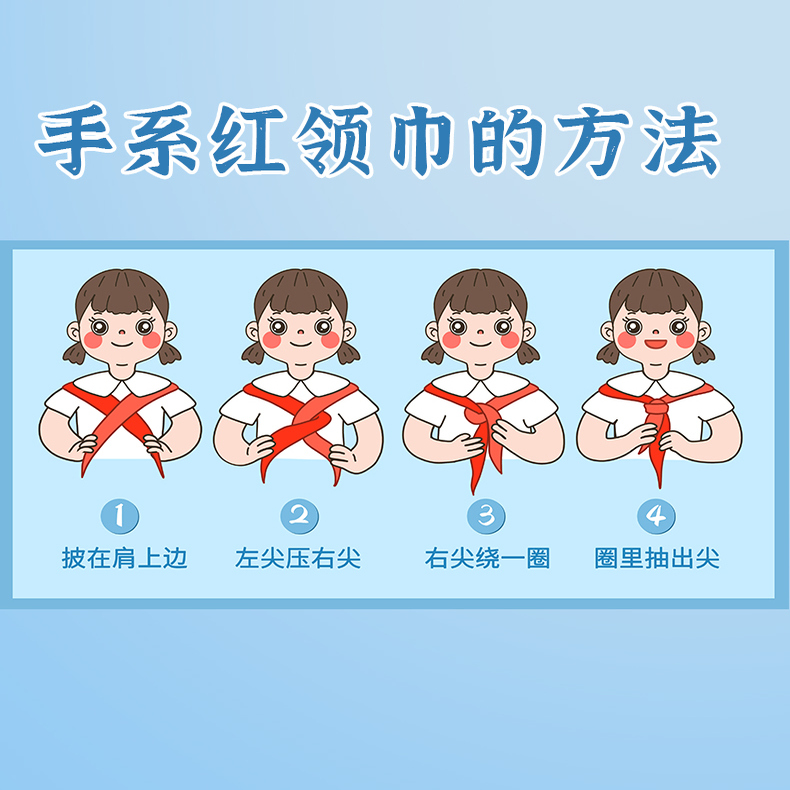 手系红领巾的方法

1
披在肩上边

2
左尖压右尖

3
右尖绕一圈

4
圈里抽出尖