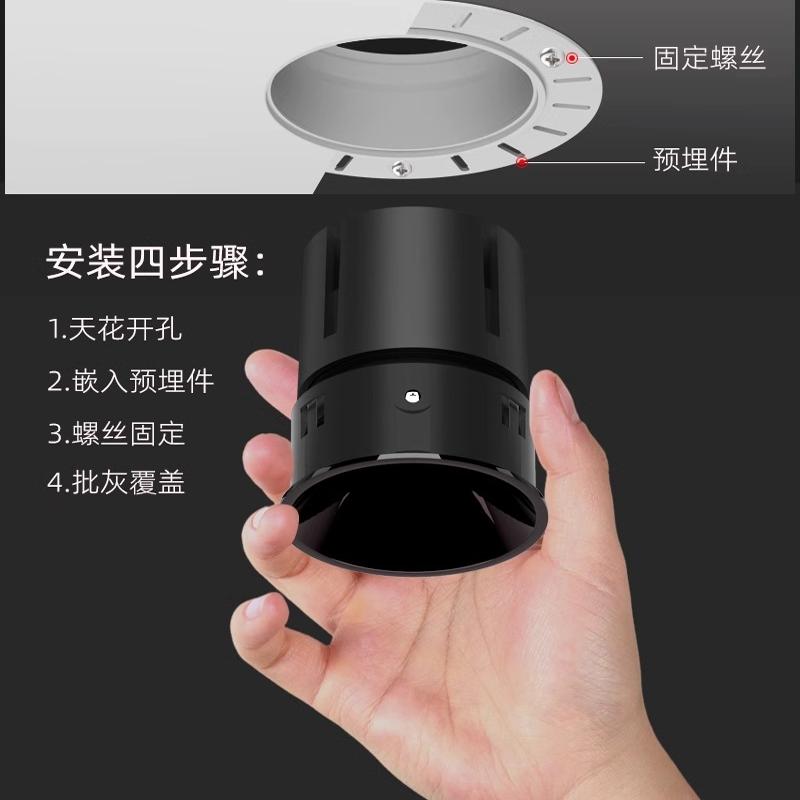 固定螺丝

预埋件

安装四步骤：

1.天花开孔

2.嵌入预埋件

3.螺丝固定

4.批灰覆盖