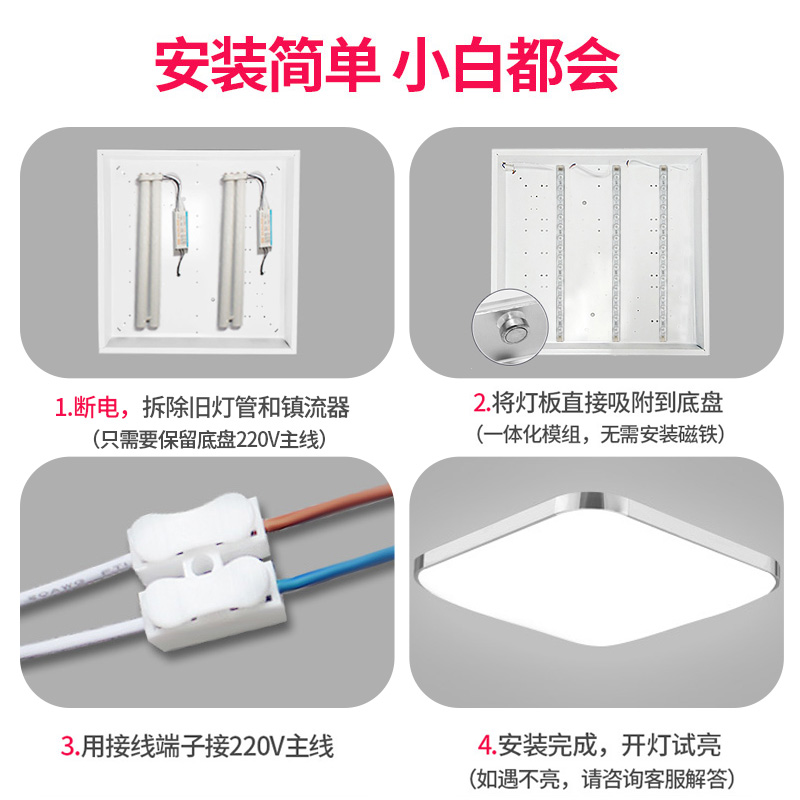 安装简单 小白都会

1.断电，拆除旧灯管和镇流器
（只需要保留底盘220V主线）

2.将灯板直接吸附到底盘
（一体化模组，无需安装磁铁）

3.用接线端子接220V主线

4.安装完成，开灯试亮
（如遇不亮，请咨询客服解答）