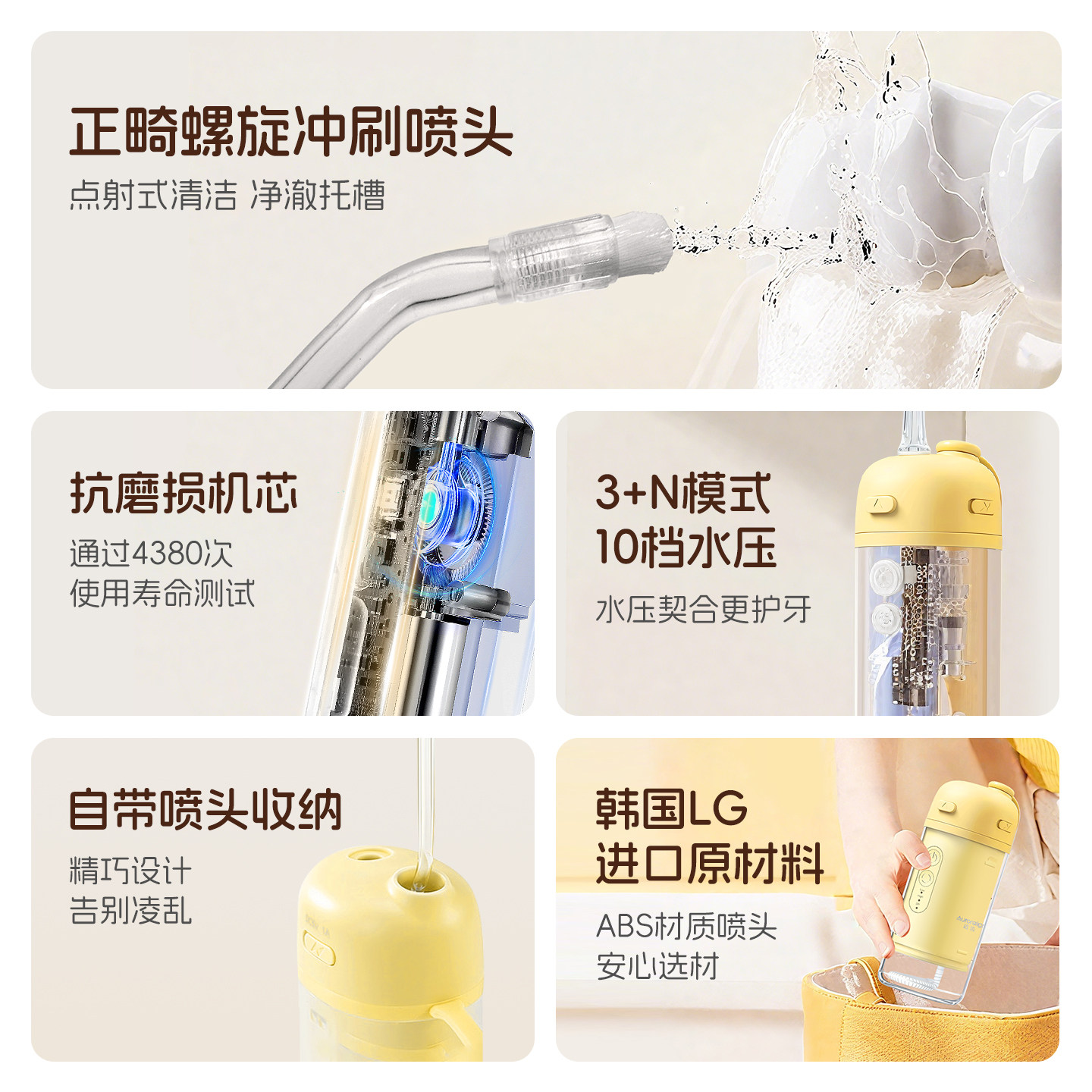 正畸螺旋冲刷喷头
点射式清洁 净澈托槽

抗磨损机芯
通过4380次
使用寿命测试

3+N模式
10档水压
水压契合更护牙

自带喷头收纳
精巧设计
告别凌乱

韩国LG
进口原材料
ABS材质喷头
安心选材